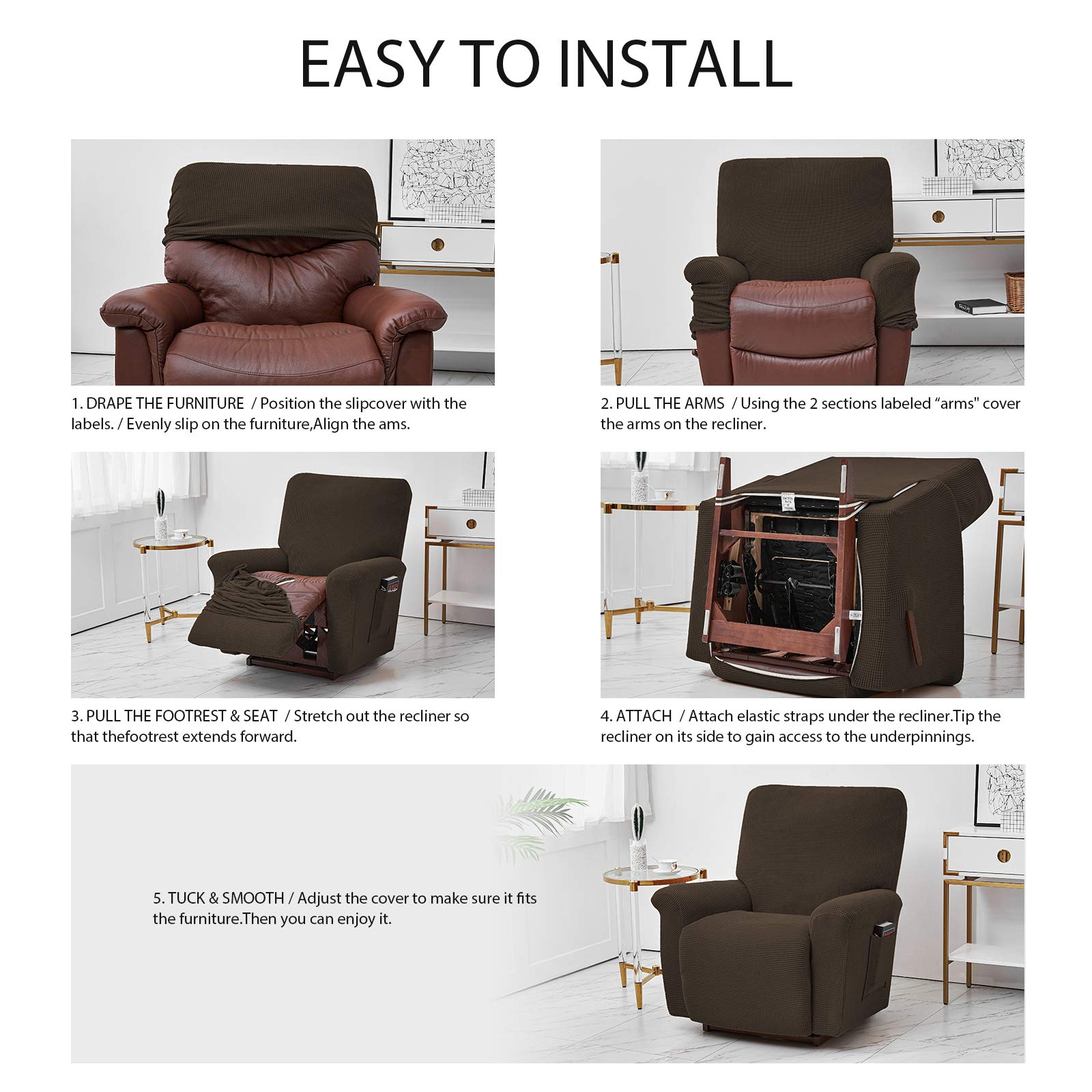 EASY TO INSTALL

1. DRAPE THE FURNITURE / Position the slipcover with the labels. / Evenly slip on the furniture,Align the ams.

2. PULL THE ARMS / Using the 2 sections labeled “arms" cover the arms on the recliner.

3. PULL THE FOOTREST & SEAT / Stretch out the recliner so that thefootrest extends forward.

4. ATTACH / Attach elastic straps under the recliner.Tip the recliner on its side to gain access to the underpinnings.

5. TUCK & SMOOTH / Adjust the cover to make sure it fits the furniture.Then you can enjoy it.