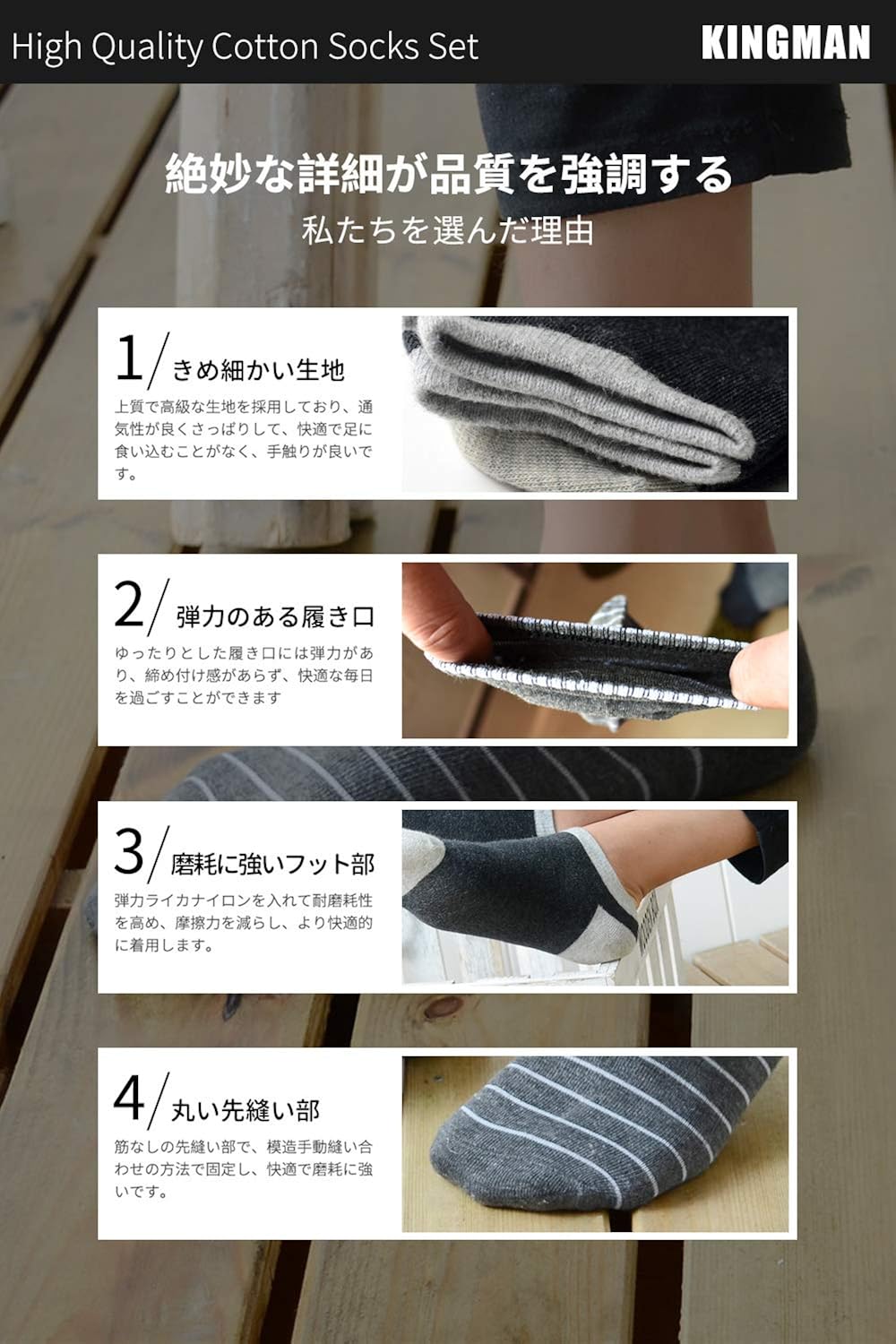 High Quality Cotton Socks Set

KINGMAN

絶妙な詳細が品質を強調する

私たちを選んだ理由

1/ きめ細かい生地

上質で高級な生地を採用しており、通気性が良くさっぱりして、快適で足に食い込むことがなく、手触りが良いです。

2/ 弾力のある履き口

ゆったりとした履き口には弾力があり、締め付け感があらず、快適な毎日を過ごすことができます

3/ 磨耗に強いフット部

弾力ライカナイロンを入れて耐磨耗性を高め、摩擦力を減らし、より快適的に着用します。

4/ 丸い先縫い部

筋なしの先縫い部で、模造手動縫い合わせの方法で固定し、快適で磨耗に強いです。