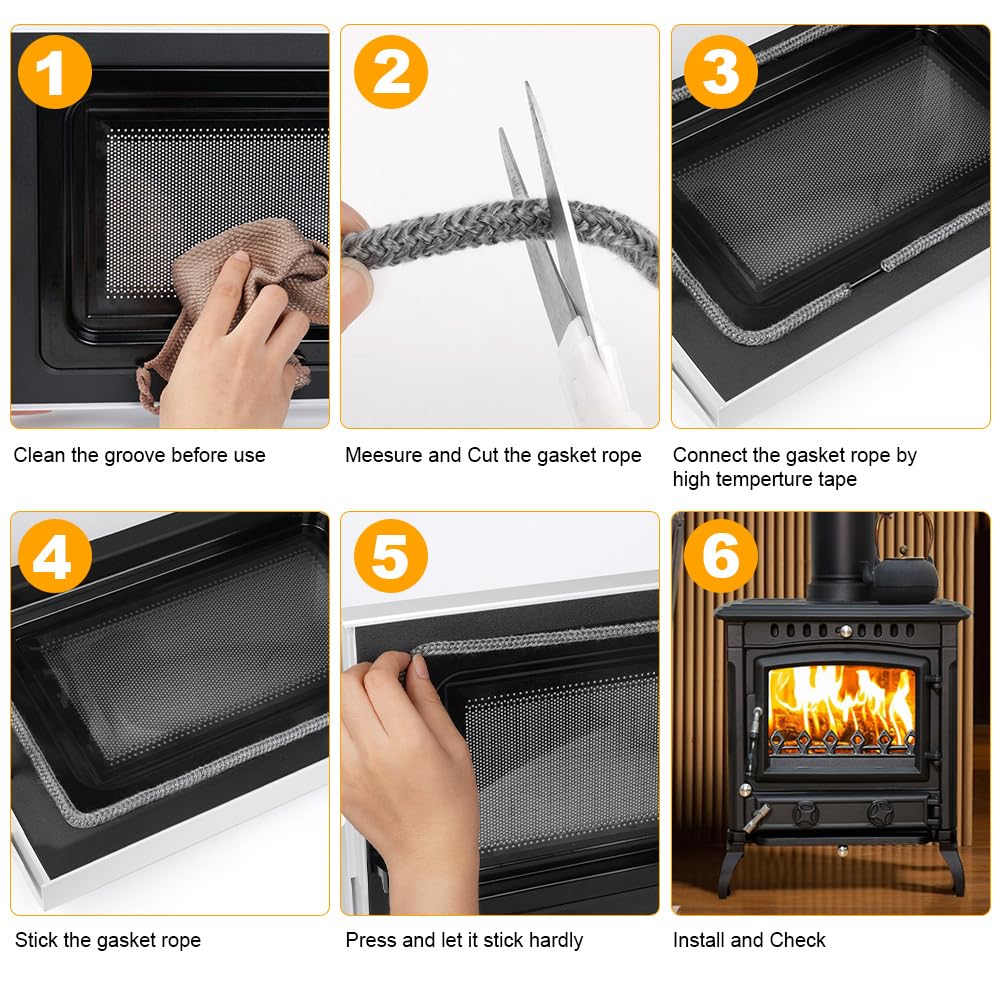 1

Clean the groove before use

2

Meesure and Cut the gasket rope

3

Connect the gasket rope by high temperture tape

4

Stick the gasket rope

5

Press and let it stick hardly

6

Install and Check