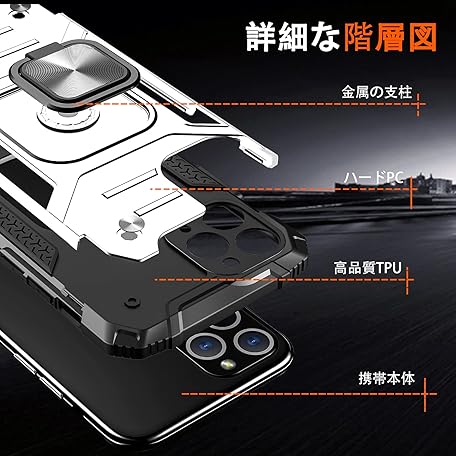 詳細な階層図

金属の支柱

ハードPC

高品質TPU

携帯本体