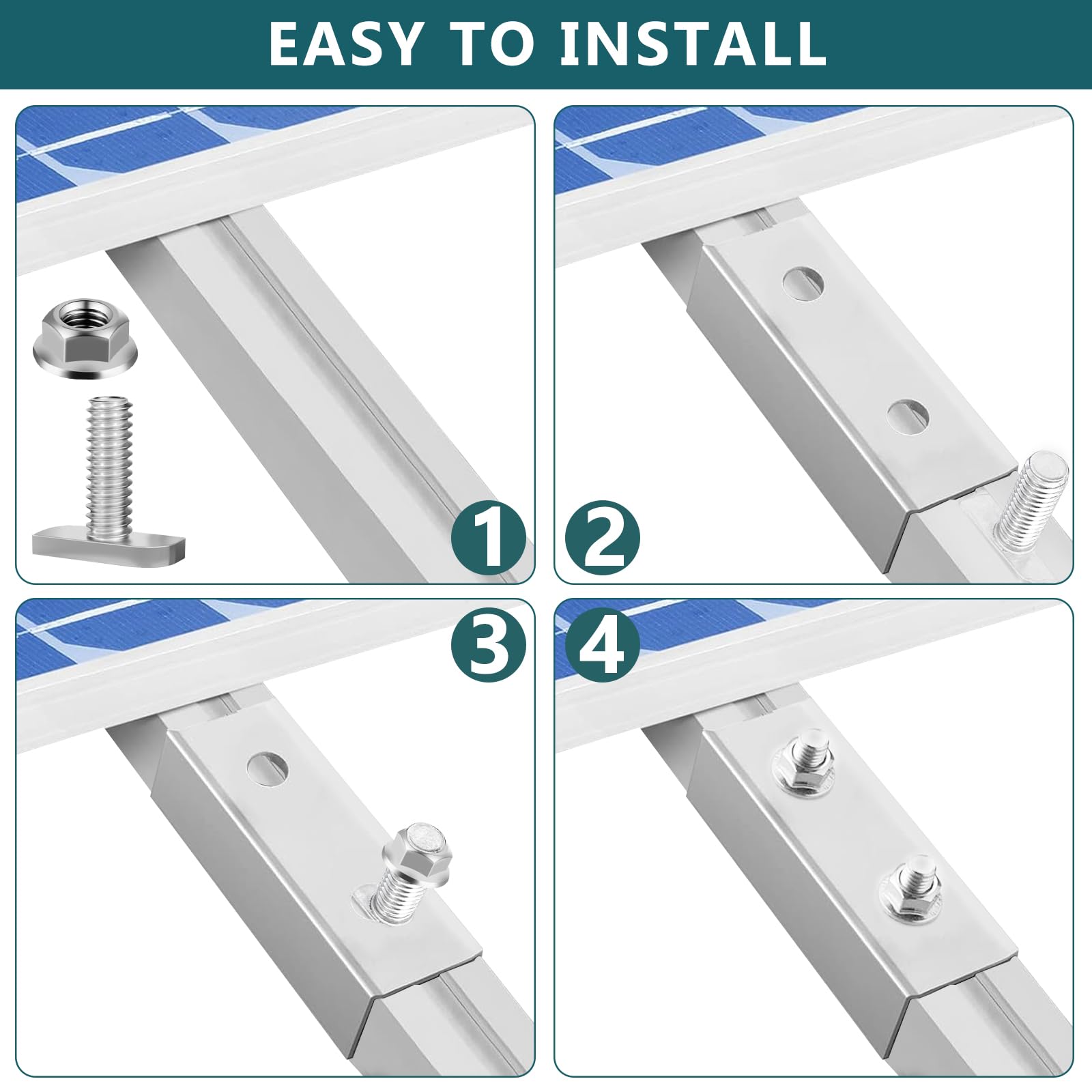 EASY TO INSTALL

1

2

3

4