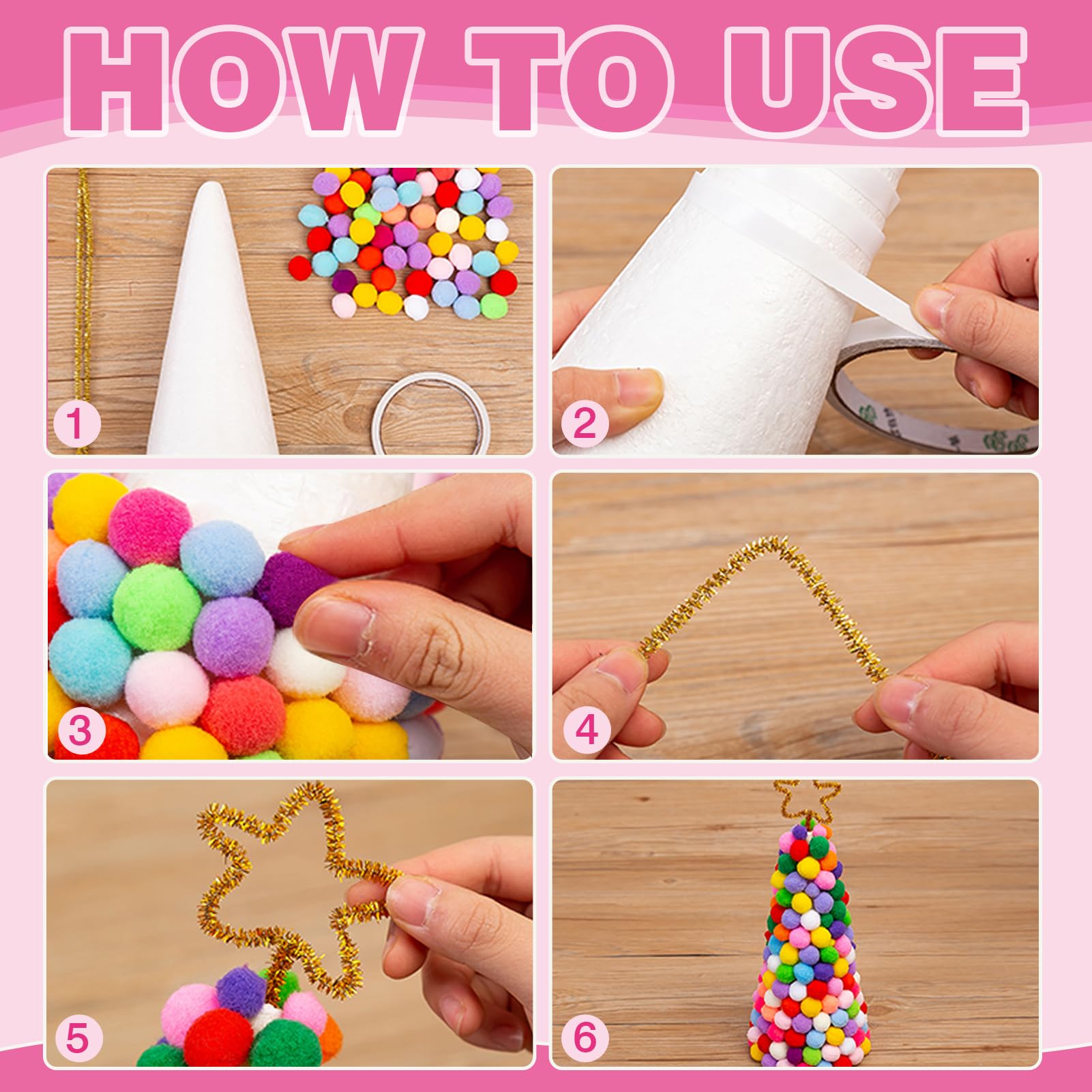 HOW TO USE

1

2

3

4

5

6