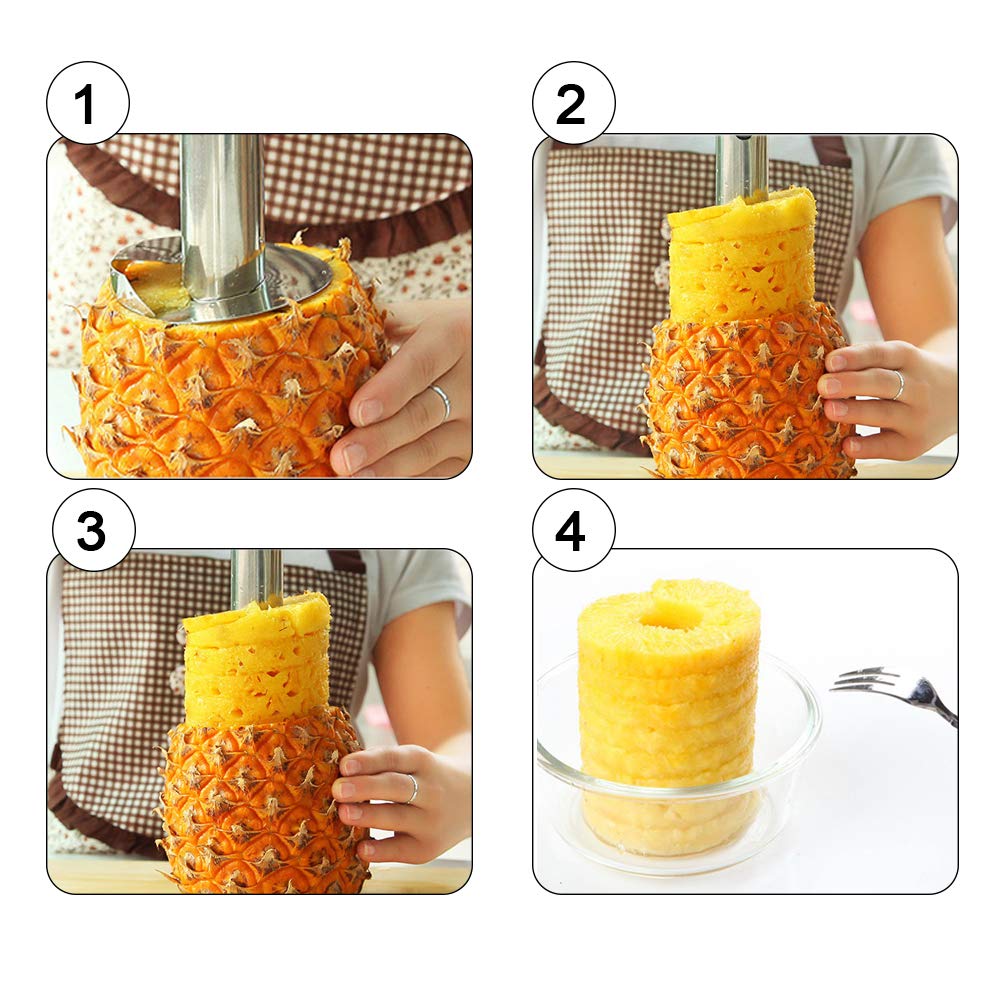 1

2

3

4