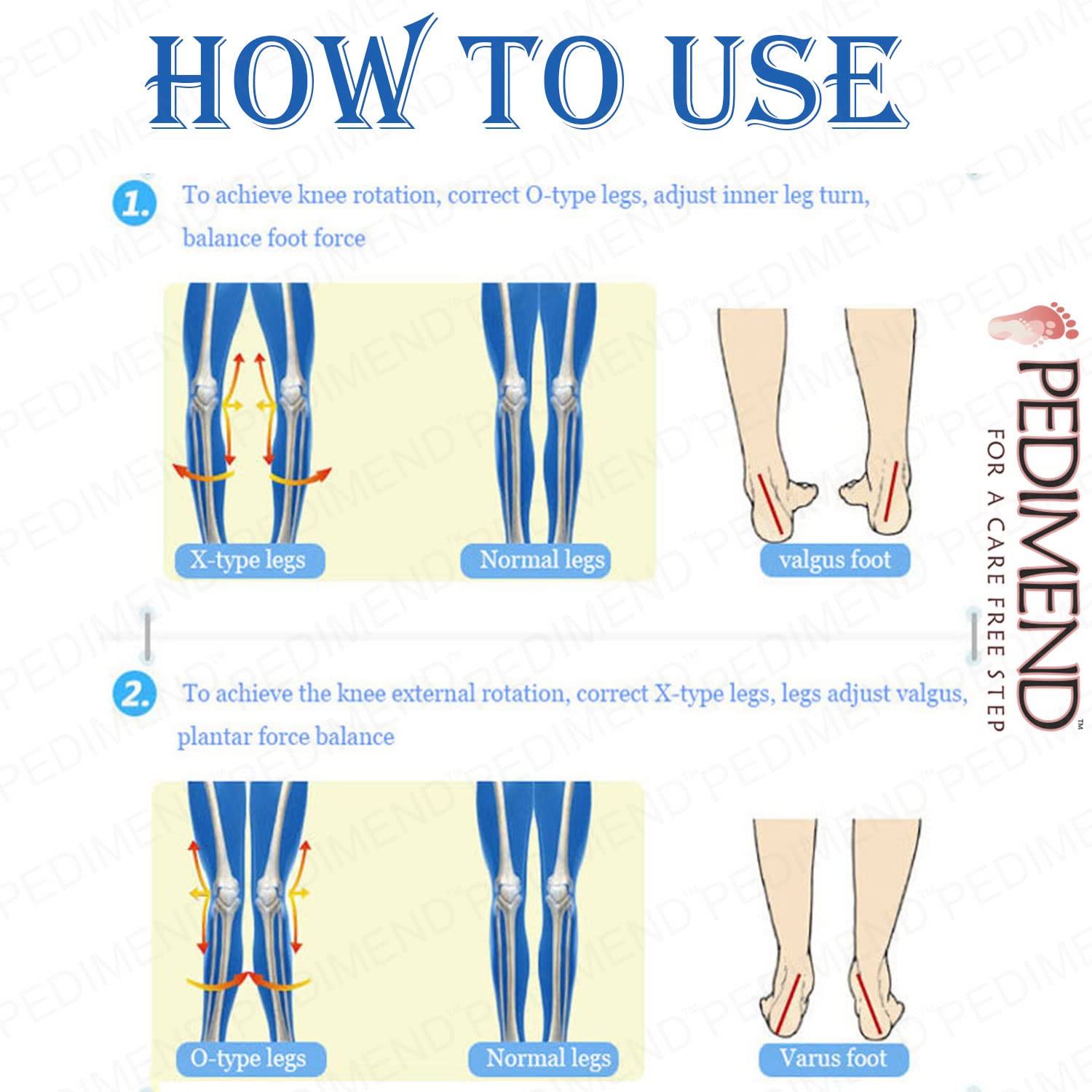 HOW TO USE

1. To achieve knee rotation, correct O-type legs, adjust inner leg turn, balance foot force

X-type legs

Normal legs

valgus foot

PEDIMEND™
FOR A CARE FREE STEP

2. To achieve the knee external rotation, correct X-type legs, legs adjust valgus, plantar force balance

O-type legs

Normal legs

Varus foot