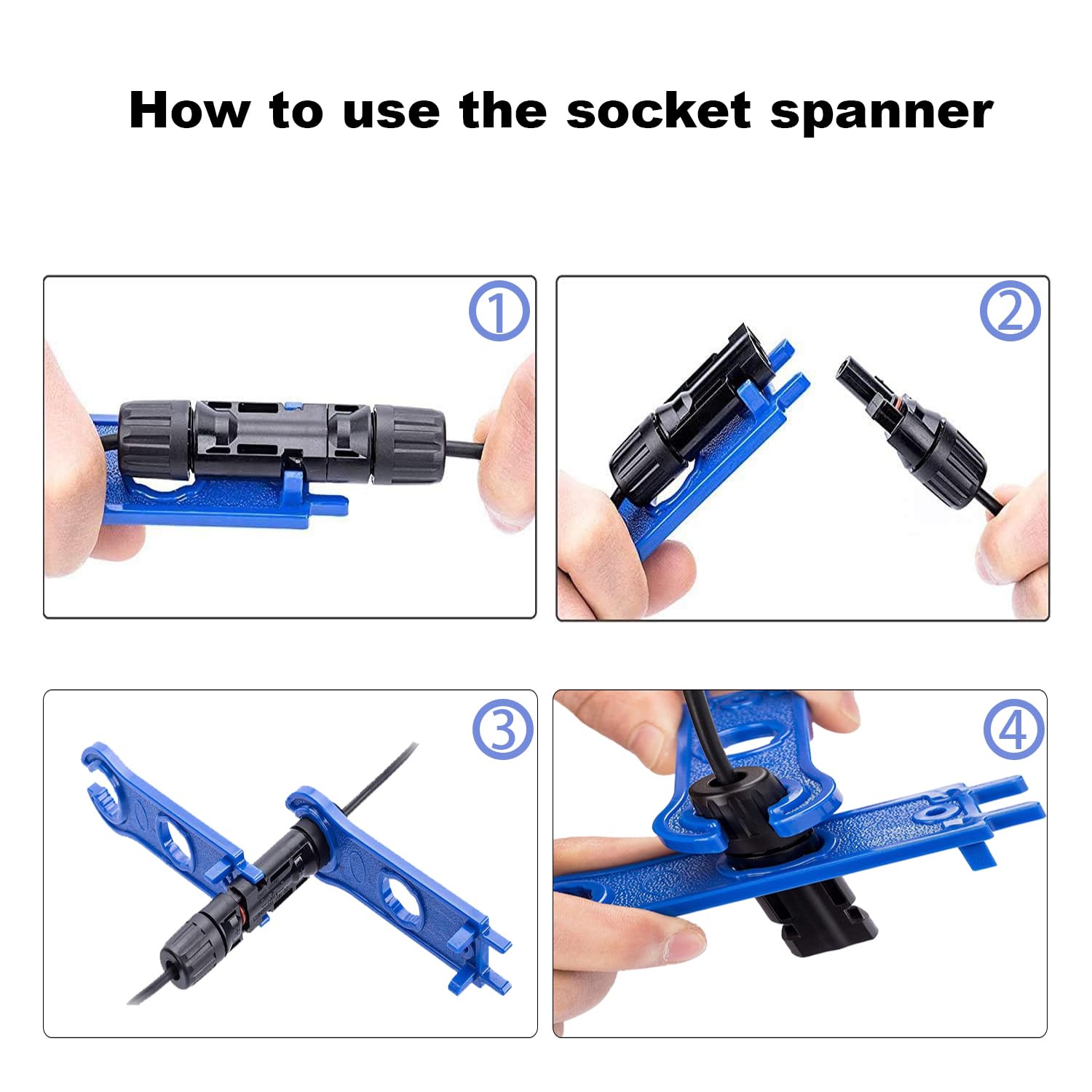 How to use the socket spanner

①

②

③

④