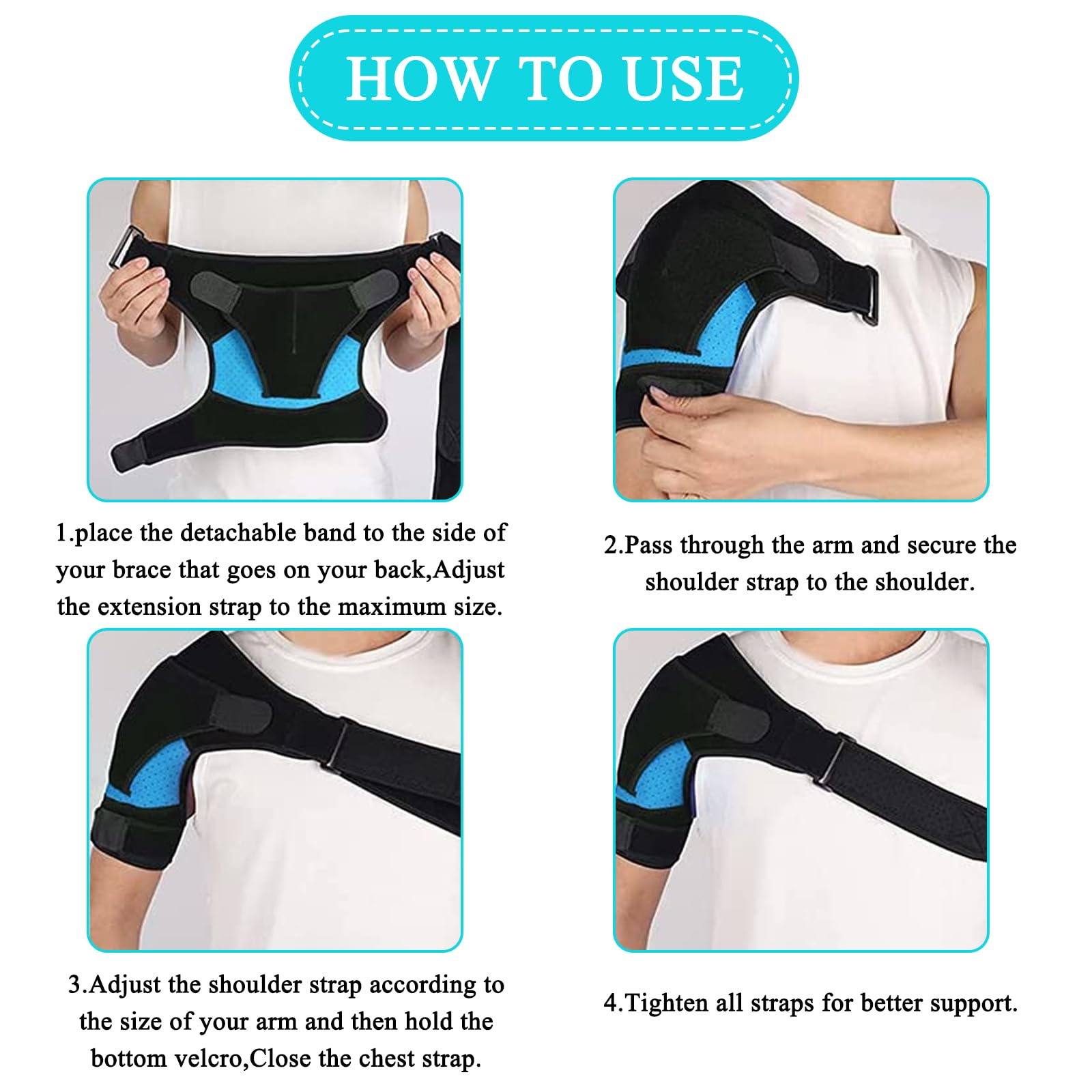 HOW TO USE

1.place the detachable band to the side of your brace that goes on your back,Adjust the extension strap to the maximum size.

2.Pass through the arm and secure the shoulder strap to the shoulder.

3.Adjust the shoulder strap according to the size of your arm and then hold the bottom velcro,Close the chest strap.

4.Tighten all straps for better support.