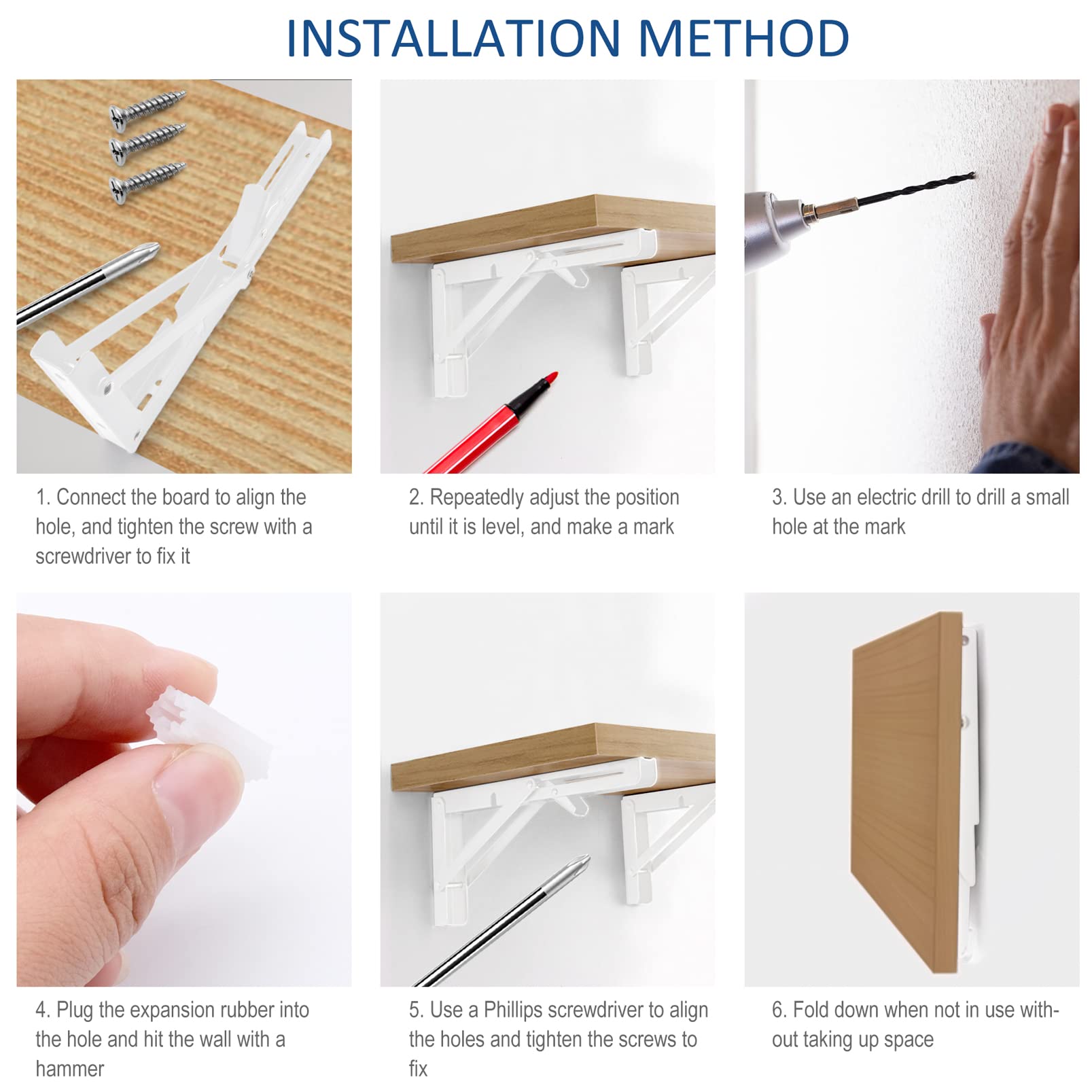 INSTALLATION METHOD

1. Connect the board to align the hole, and tighten the screw with a screwdriver to fix it

2. Repeatedly adjust the position until it is level, and make a mark

3. Use an electric drill to drill a small hole at the mark

4. Plug the expansion rubber into the hole and hit the wall with a hammer

5. Use a Phillips screwdriver to align the holes and tighten the screws to fix

6. Fold down when not in use without taking up space