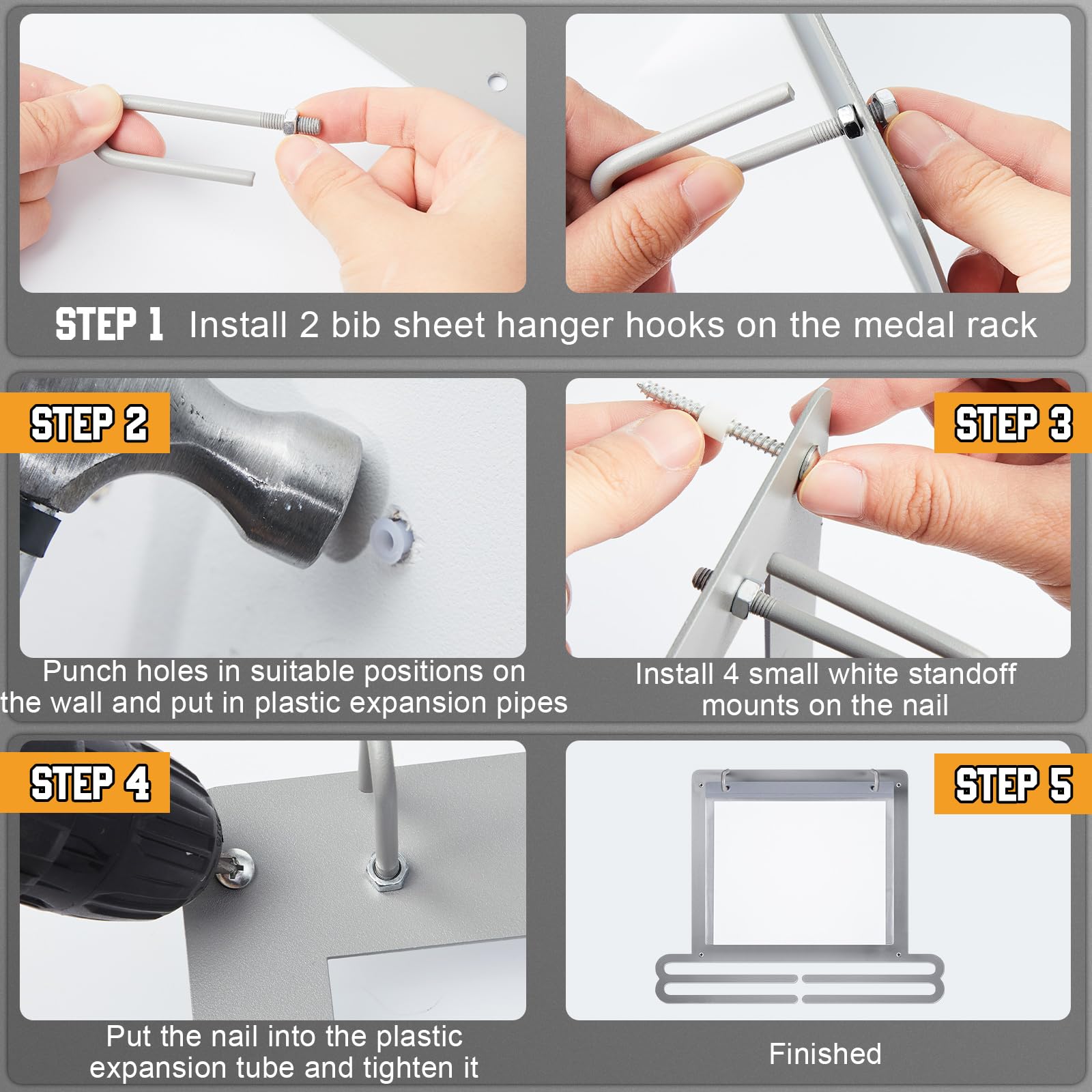 STEP 1 Install 2 bib sheet hanger hooks on the medal rack

STEP 2

Punch holes in suitable positions on the wall and put in plastic expansion pipes

STEP 3

Install 4 small white standoff mounts on the nail

STEP 4

Put the nail into the plastic expansion tube and tighten it

STEP 5

Finished