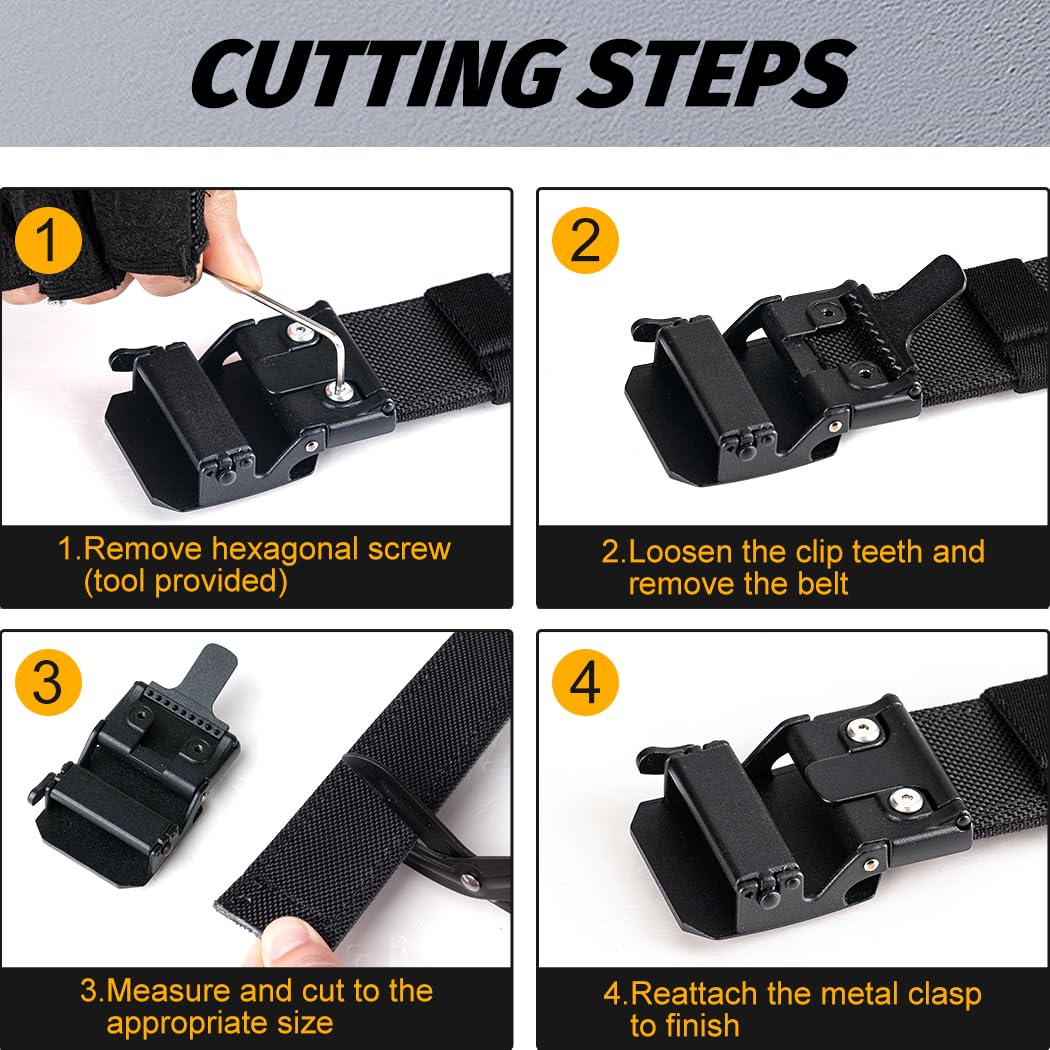 CUTTING STEPS

1

1.Remove hexagonal screw (tool provided)

2

2.Loosen the clip teeth and remove the belt

3

3.Measure and cut to the appropriate size

4

4.Reattach the metal clasp to finish