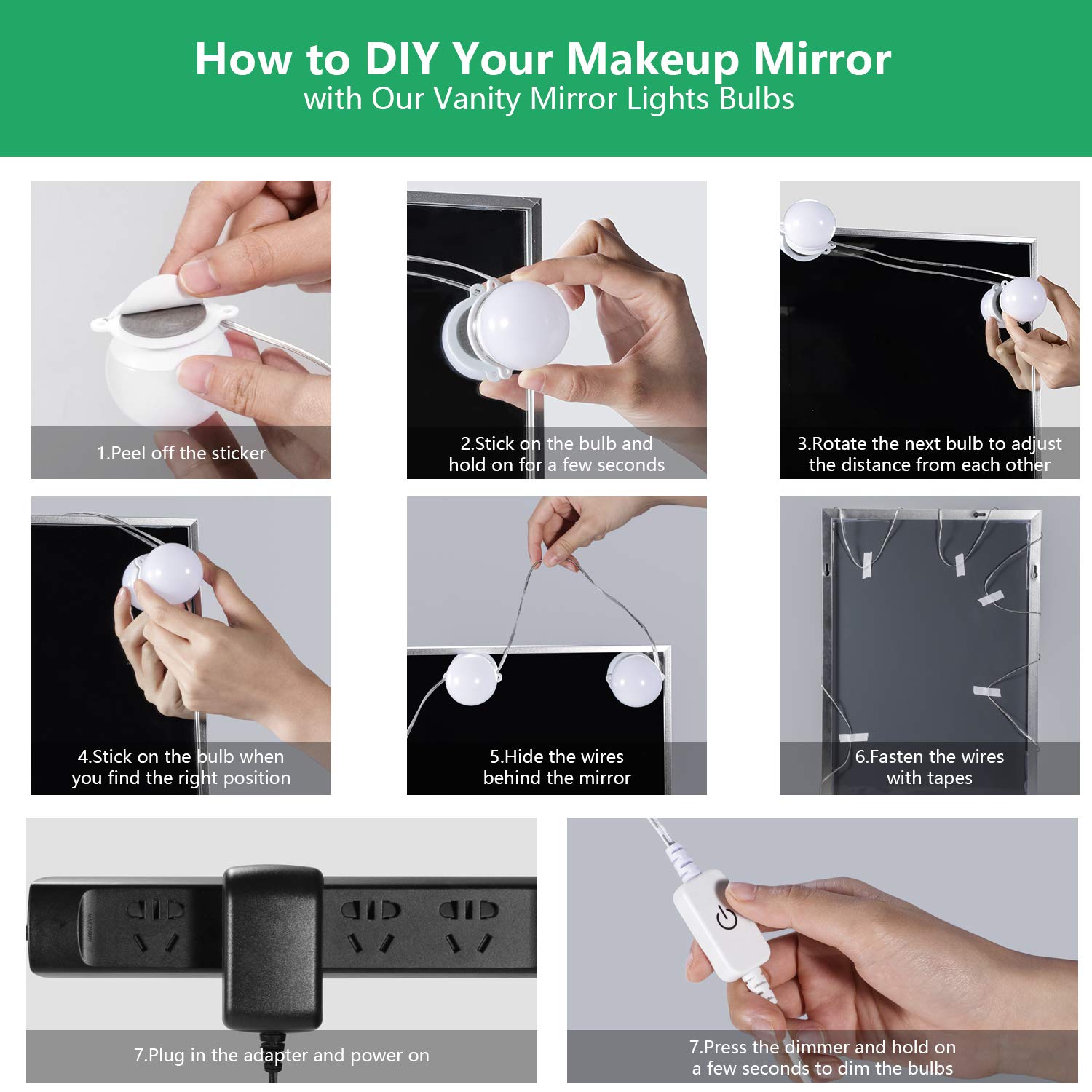 How to DIY Your Makeup Mirror
with Our Vanity Mirror Lights Bulbs

1.Peel off the sticker

2.Stick on the bulb and hold on for a few seconds

3.Rotate the next bulb to adjust the distance from each other

4.Stick on the bulb when you find the right position

5.Hide the wires behind the mirror

6.Fasten the wires with tapes

7.Plug in the adapter and power on

7.Press the dimmer and hold on a few seconds to dim the bulbs