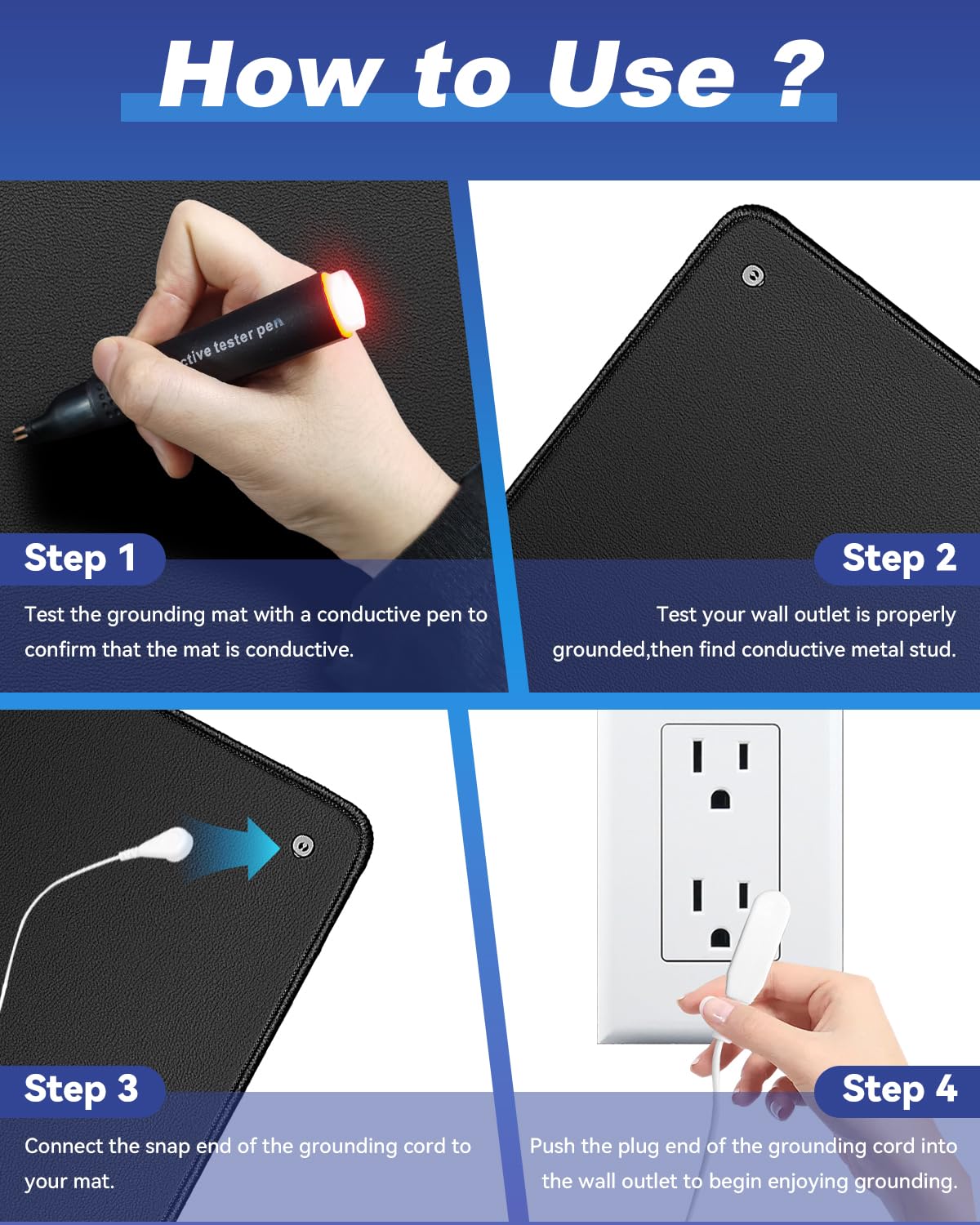 How to Use ?

ctive tester pen

Step 1

Test the grounding mat with a conductive pen to confirm that the mat is conductive.

Step 2

Test your wall outlet is properly grounded,then find conductive metal stud.

Step 3

Connect the snap end of the grounding cord to your mat.

Step 4

Push the plug end of the grounding cord into the wall outlet to begin enjoying grounding.