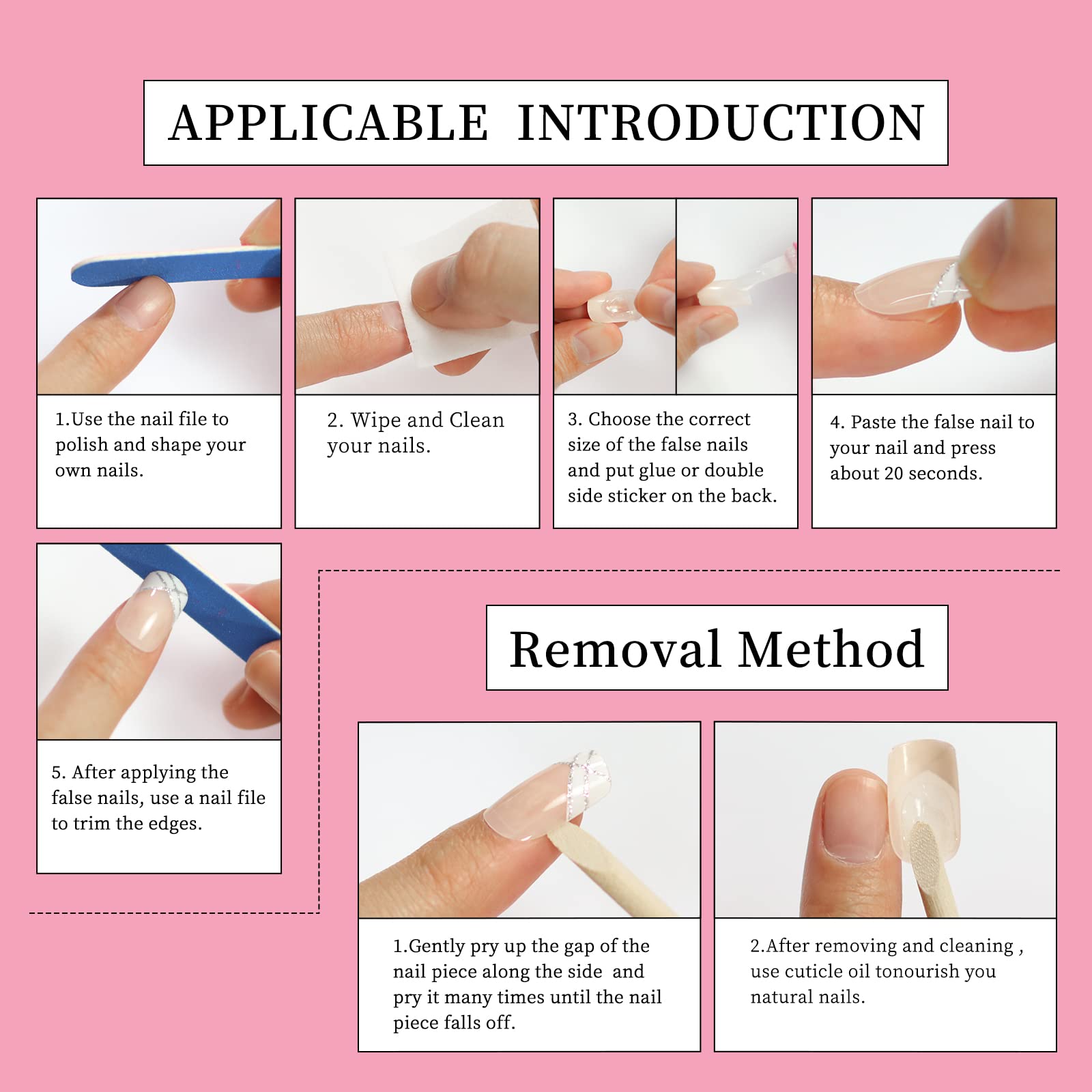 APPLICABLE INTRODUCTION

1.Use the nail file to polish and shape your own nails.

2. Wipe and Clean your nails.

3. Choose the correct size of the false nails and put glue or double side sticker on the back.

4. Paste the false nail to your nail and press about 20 seconds.

5. After applying the false nails, use a nail file to trim the edges.

Removal Method

1.Gently pry up the gap of the nail piece along the side and pry it many times until the nail piece falls off.

2.After removing and cleaning , use cuticle oil tonourish you natural nails.