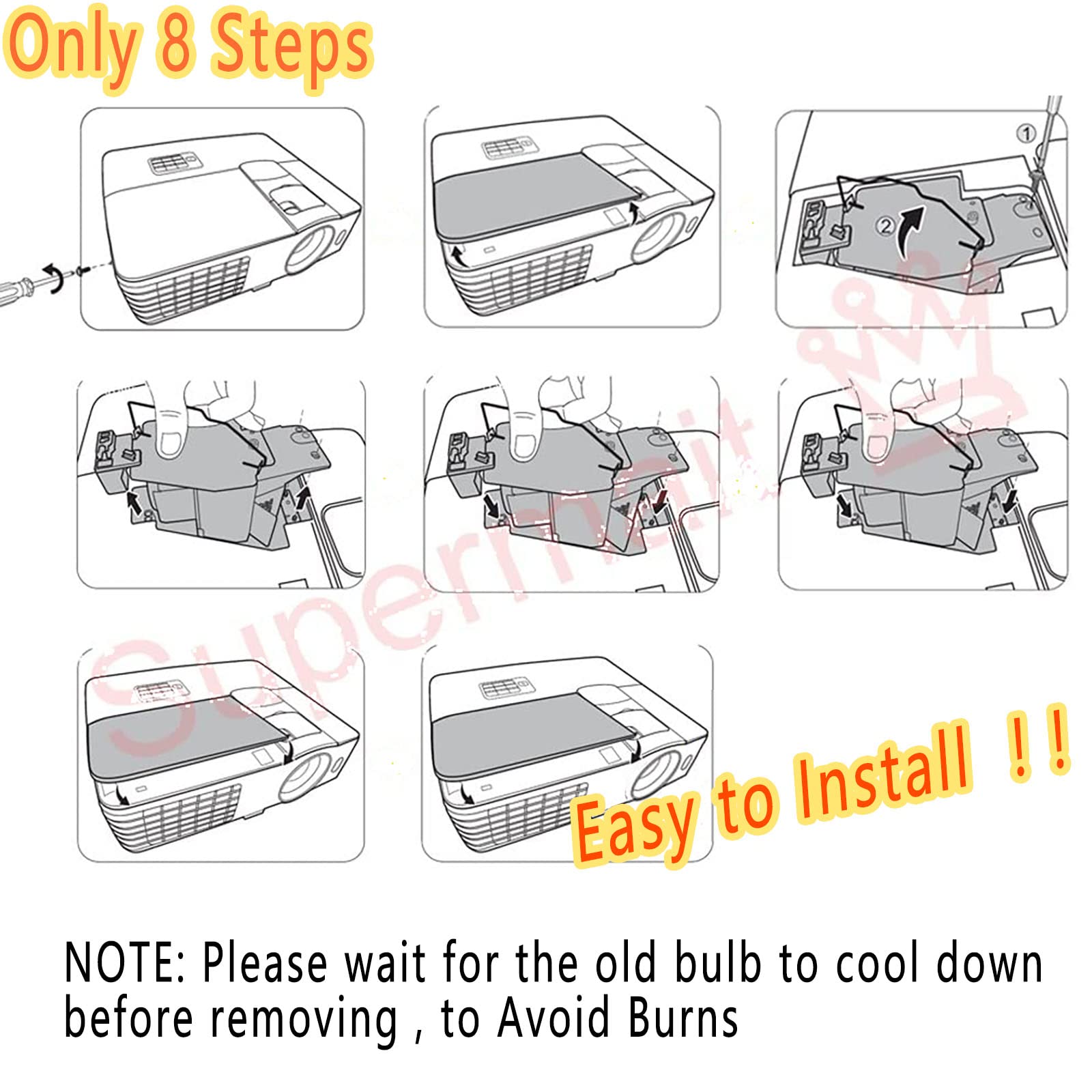 Only 8 Steps

①

②

Supermait

Easy to Install !!

NOTE: Please wait for the old bulb to cool down before removing , to Avoid Burns