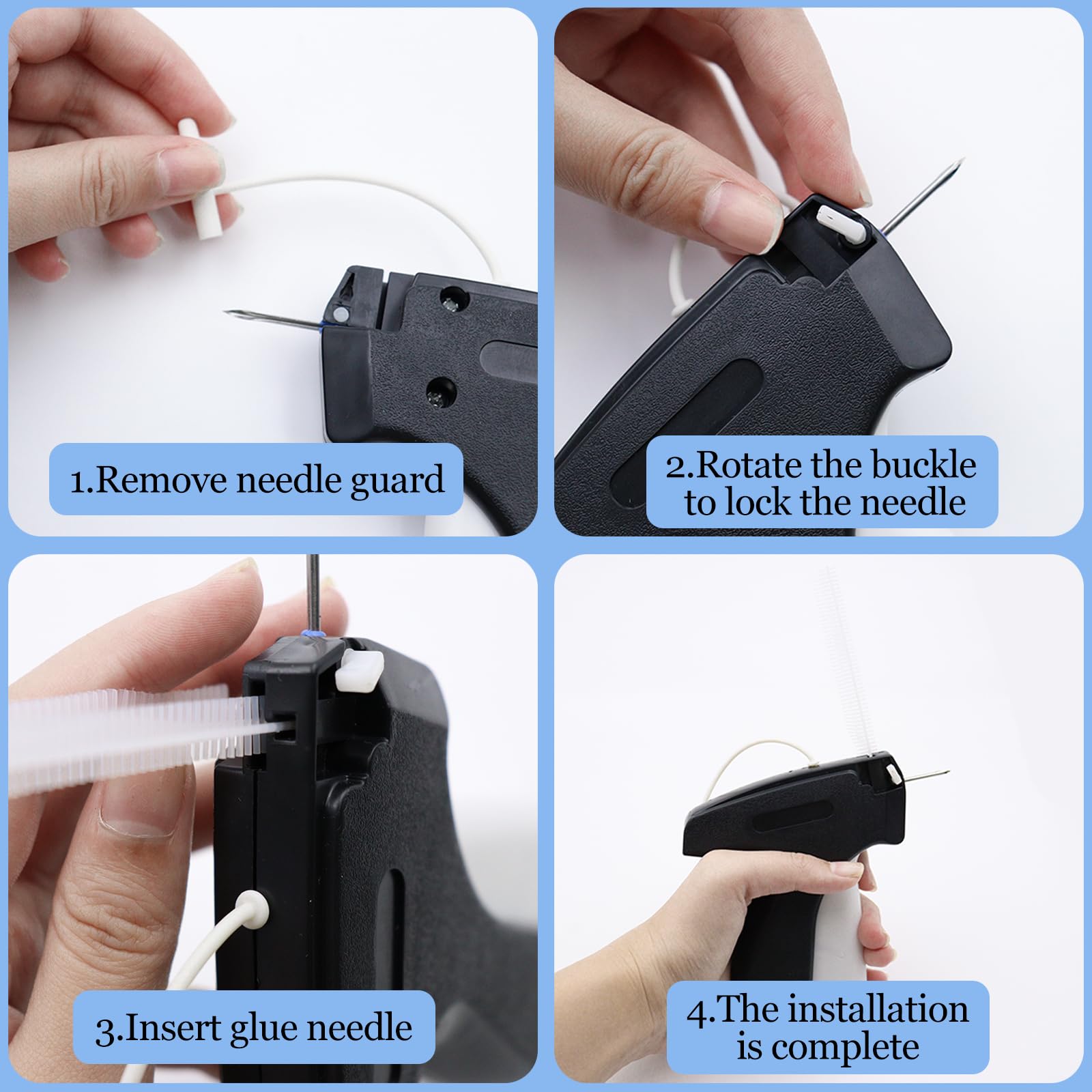 1.Remove needle guard

2.Rotate the buckle to lock the needle

3.Insert glue needle

4.The installation is complete