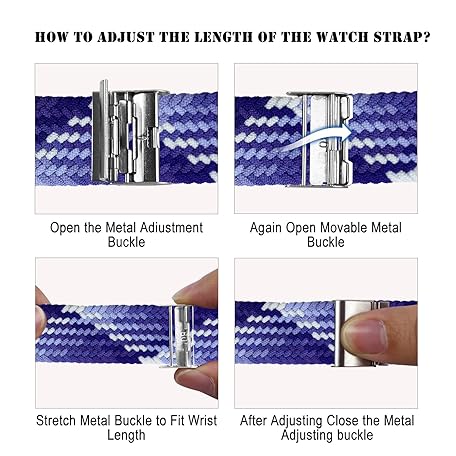 HOW TO ADJUST THE LENGTH OF THE WATCH STRAP?

Open the Metal Adiustment Buckle

Again Open Movable Metal Buckle

Stretch Metal Buckle to Fit Wrist Length

After Adjusting Close the Metal Adjusting buckle