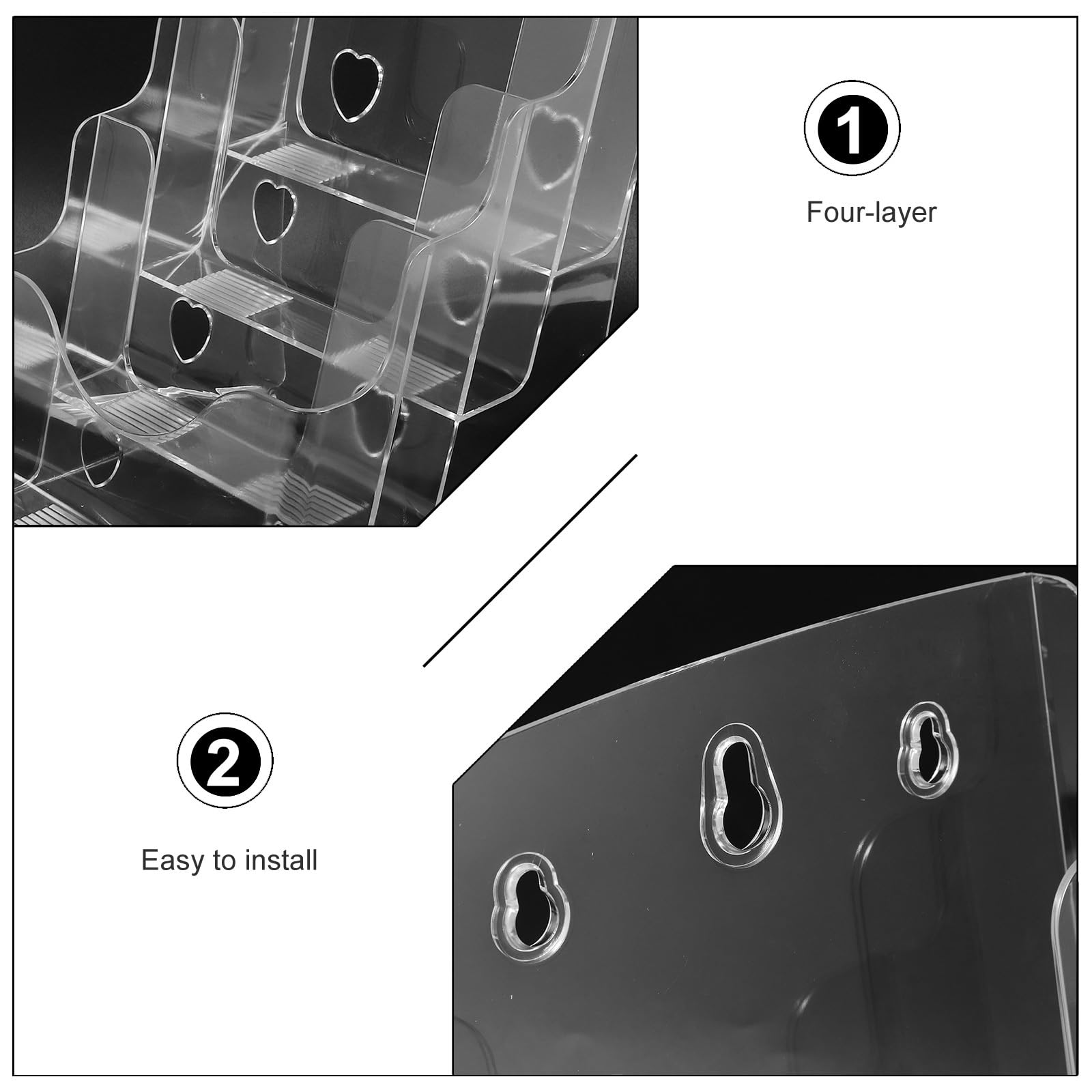 1

Four-layer

2

Easy to install