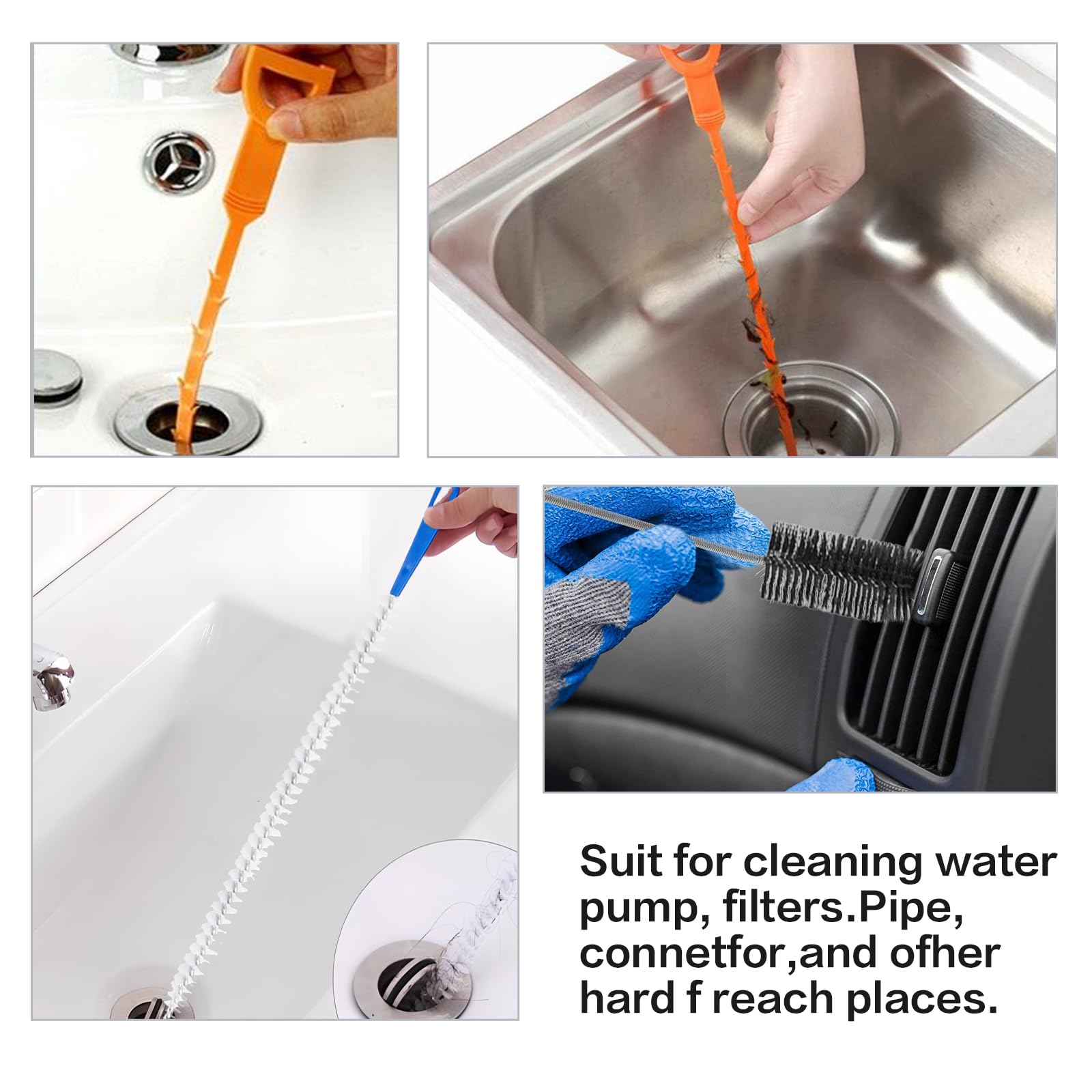 Suit for cleaning water pump, filters.Pipe, connetfor,and ofher hard f reach places.