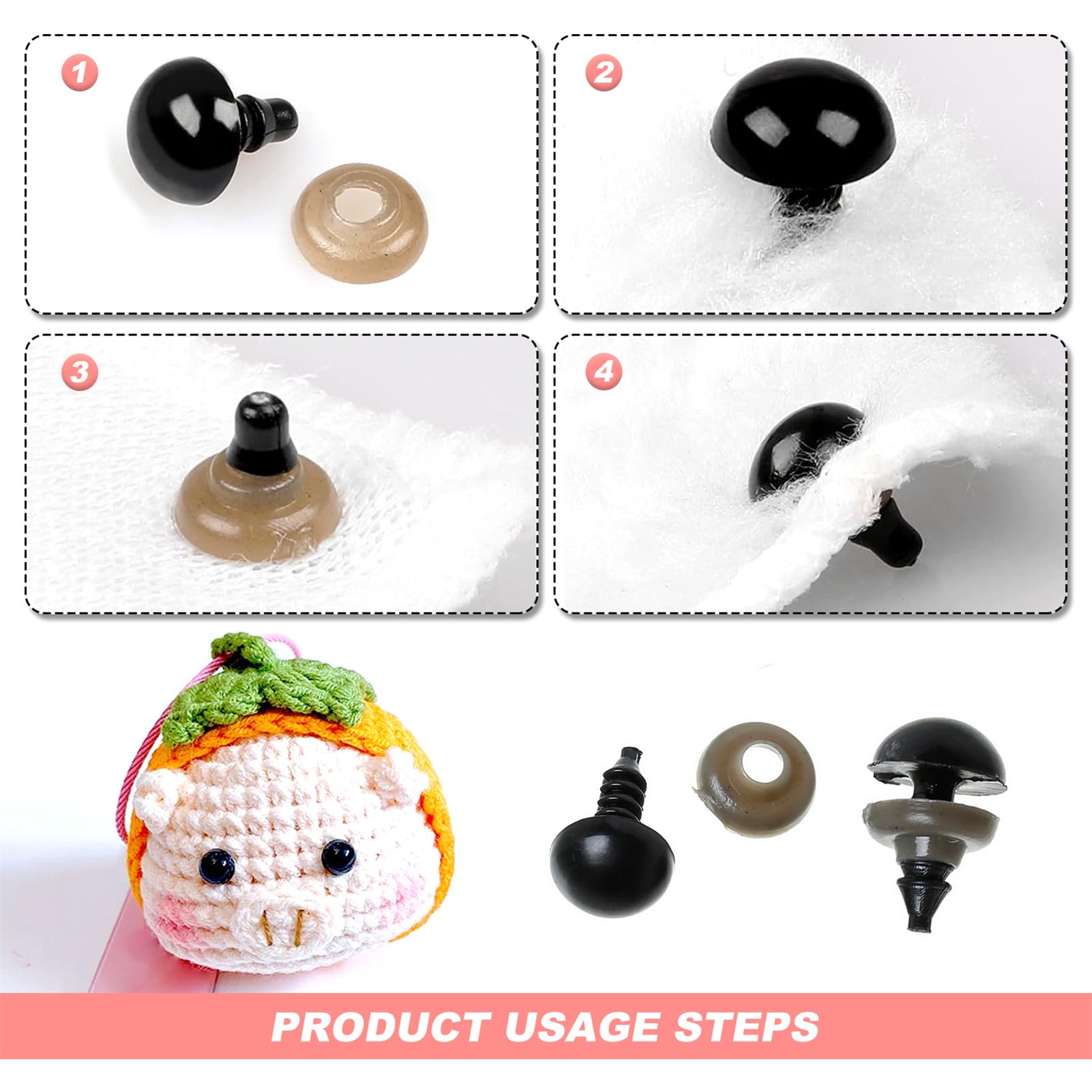 1

2

3

4

PRODUCT USAGE STEPS