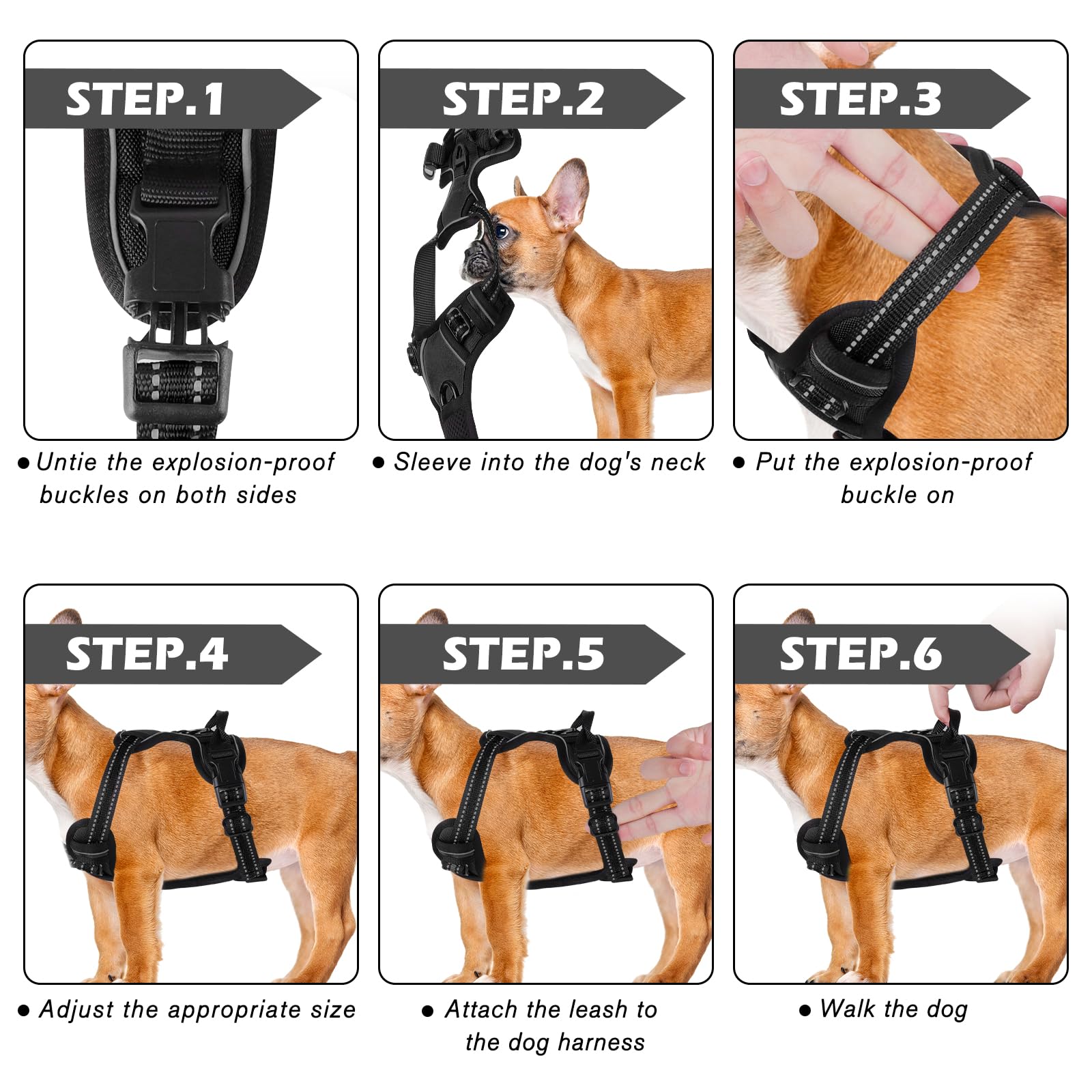 STEP.1

● Untie the explosion-proof buckles on both sides

STEP.2

● Sleeve into the dog's neck

STEP.3

● Put the explosion-proof buckle on

STEP.4

● Adjust the appropriate size

STEP.5

● Attach the leash to the dog harness

STEP.6

● Walk the dog