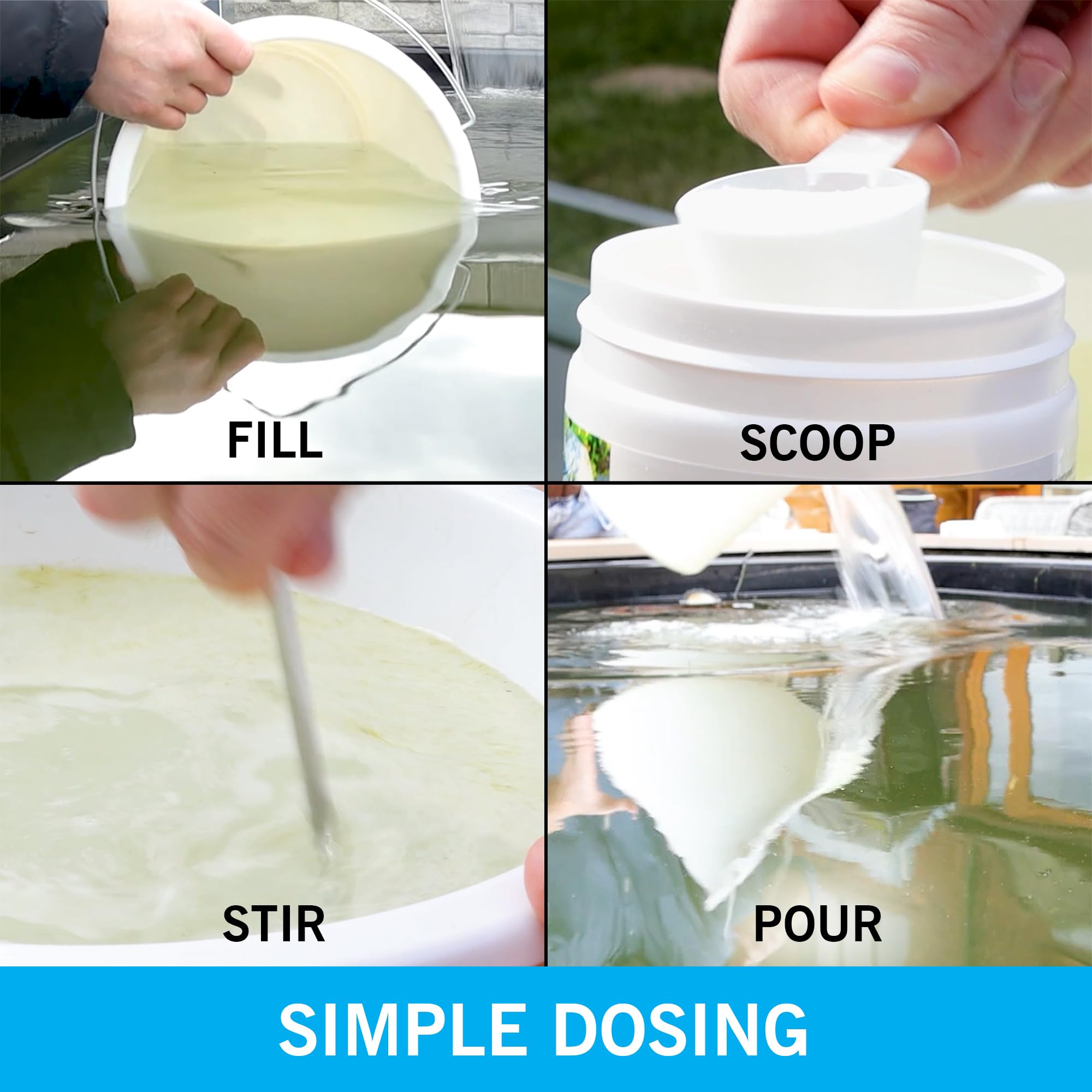 FILL

SCOOP

STIR

POUR

SIMPLE DOSING