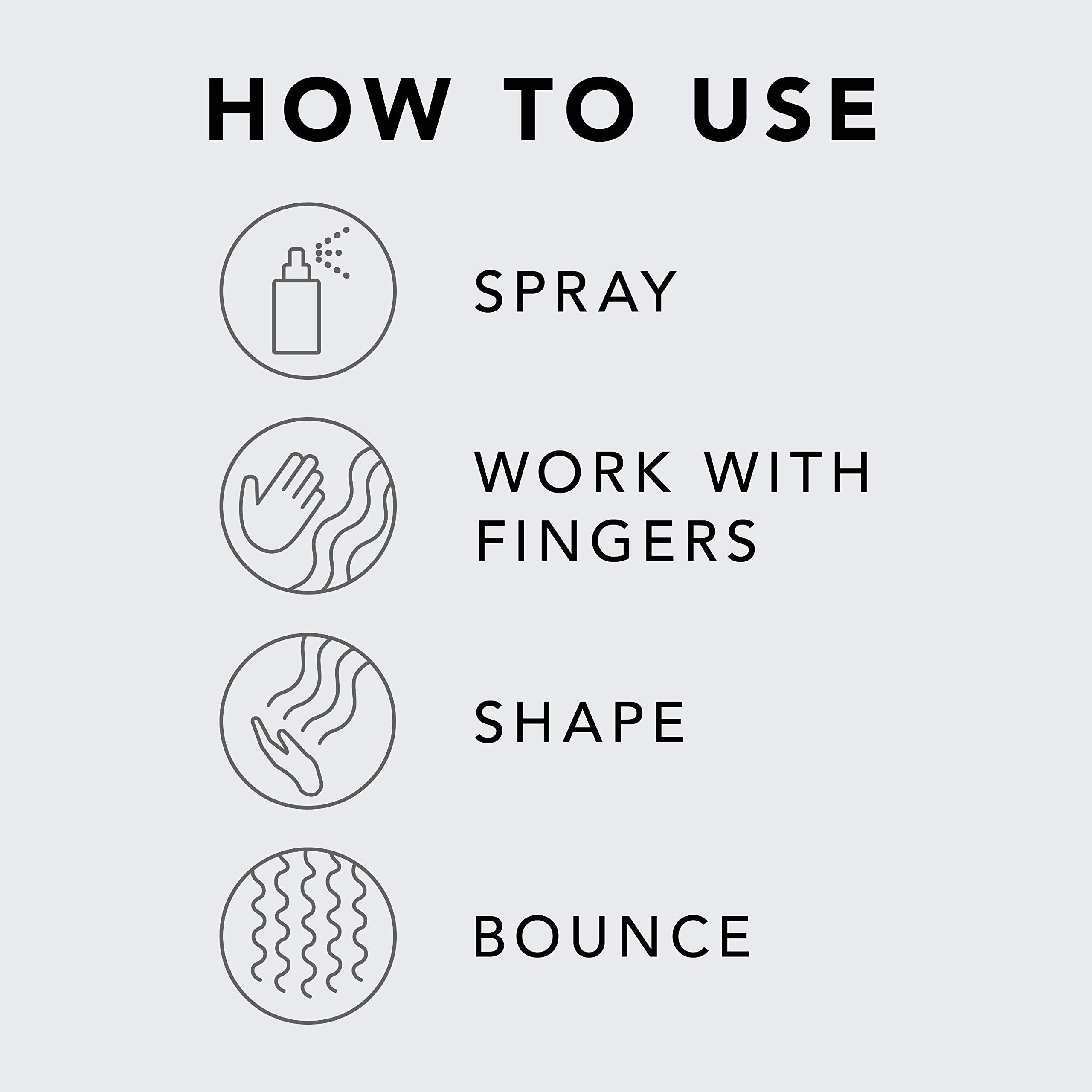 HOW TO USE

SPRAY

WORK WITH FINGERS

SHAPE

BOUNCE