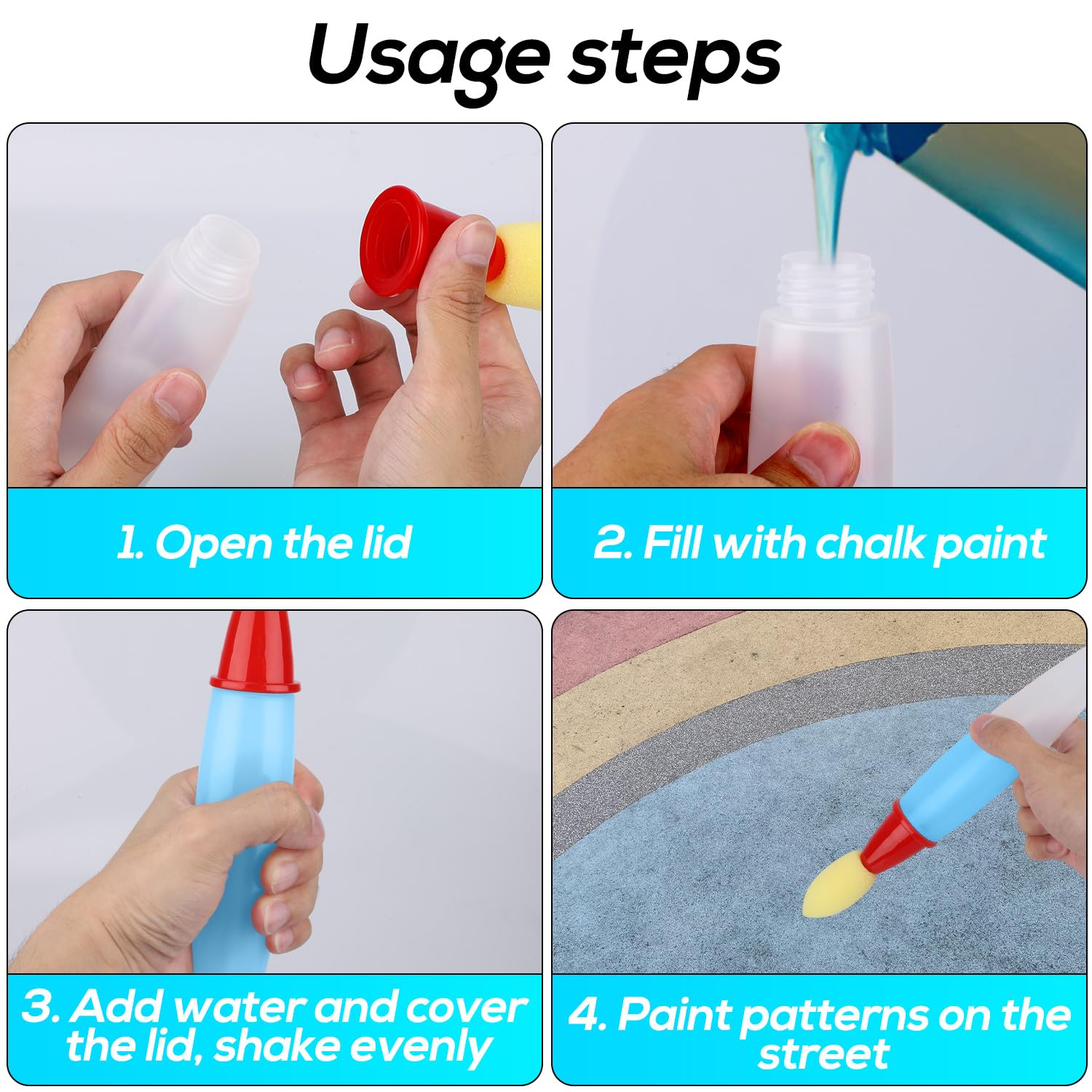 Usage steps

1. Open the lid

2. Fill with chalk paint

3. Add water and cover the lid, shake evenly

4. Paint patterns on the street