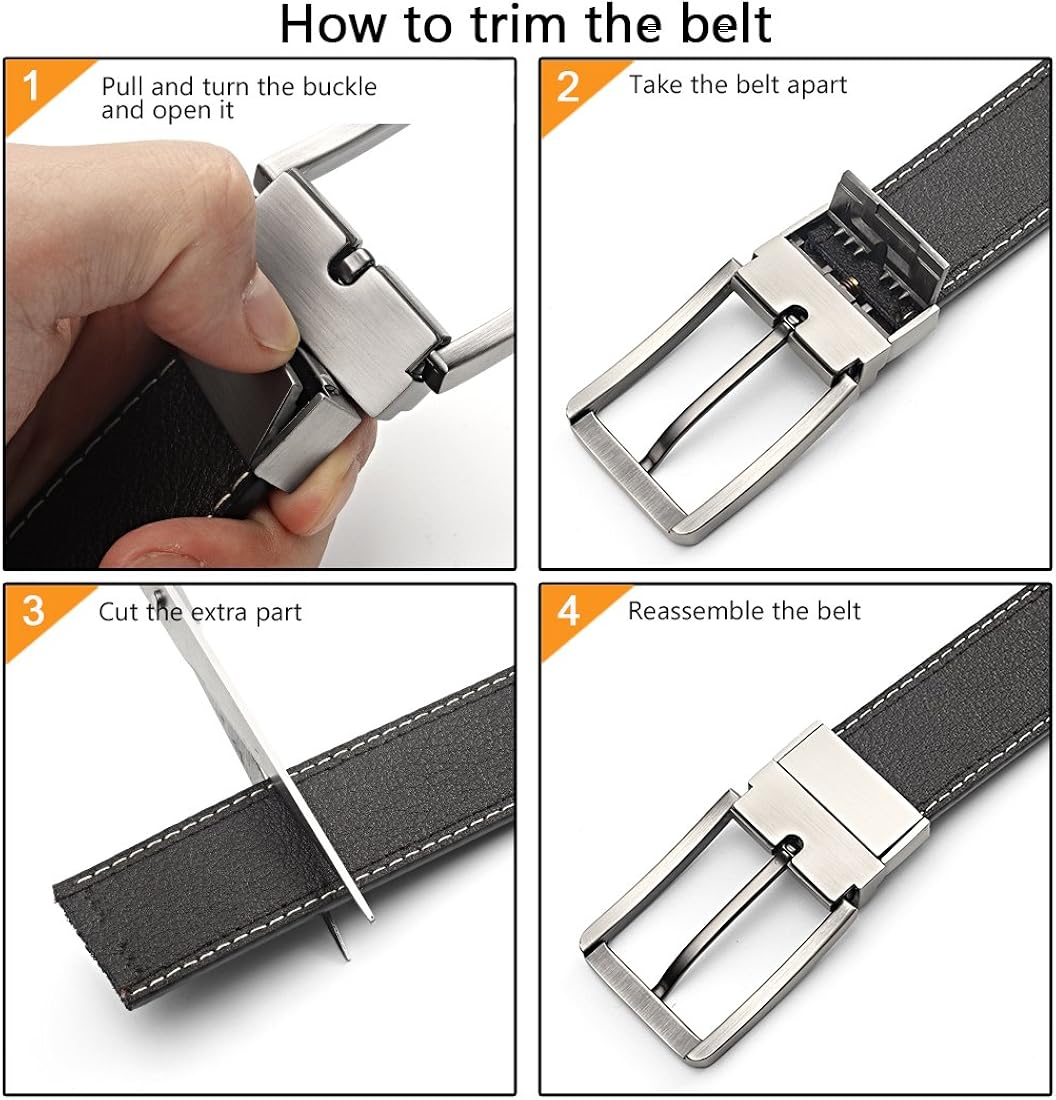 How to trim the belt

1 Pull and turn the buckle and open it

2 Take the belt apart

3 Cut the extra part

4 Reassemble the belt