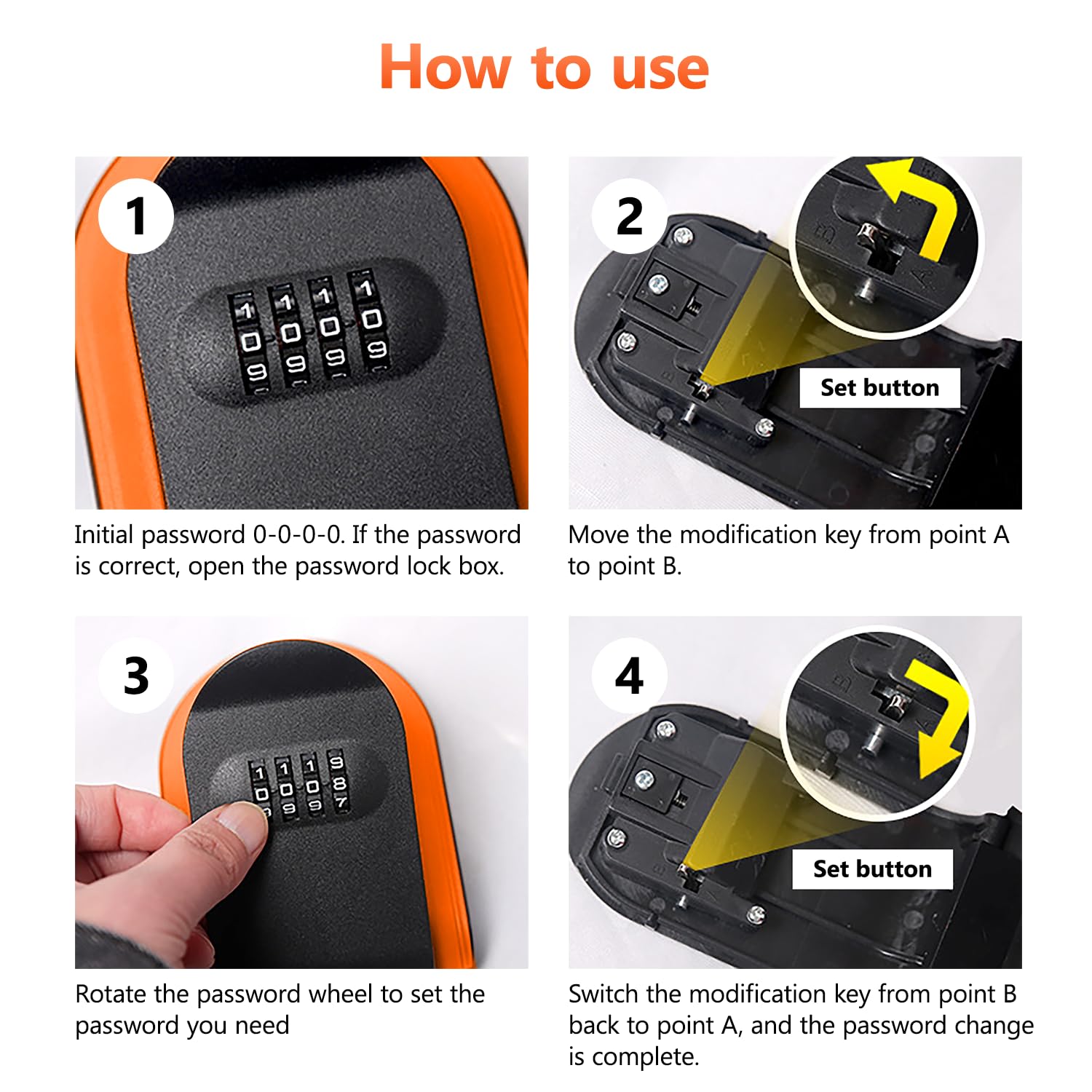 How to use

1

Initial password 0-0-0-0. If the password is correct, open the password lock box.

2

Set button

Move the modification key from point A to point B.

3

Rotate the password wheel to set the password you need

4

Set button

Switch the modification key from point B back to point A, and the password change is complete.