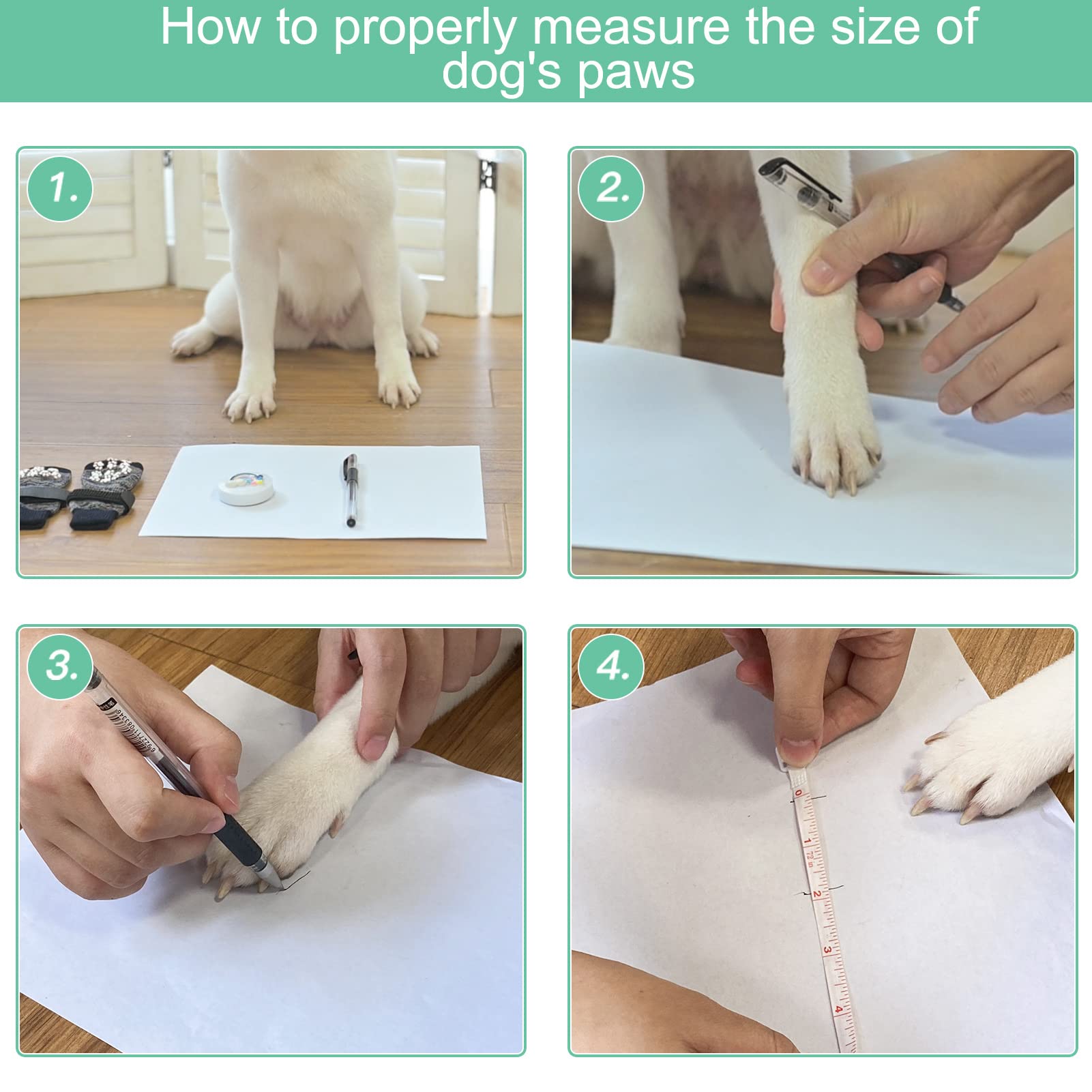 How to properly measure the size of dog's paws

1.

2.

3.

4.

0
1
2
3
4