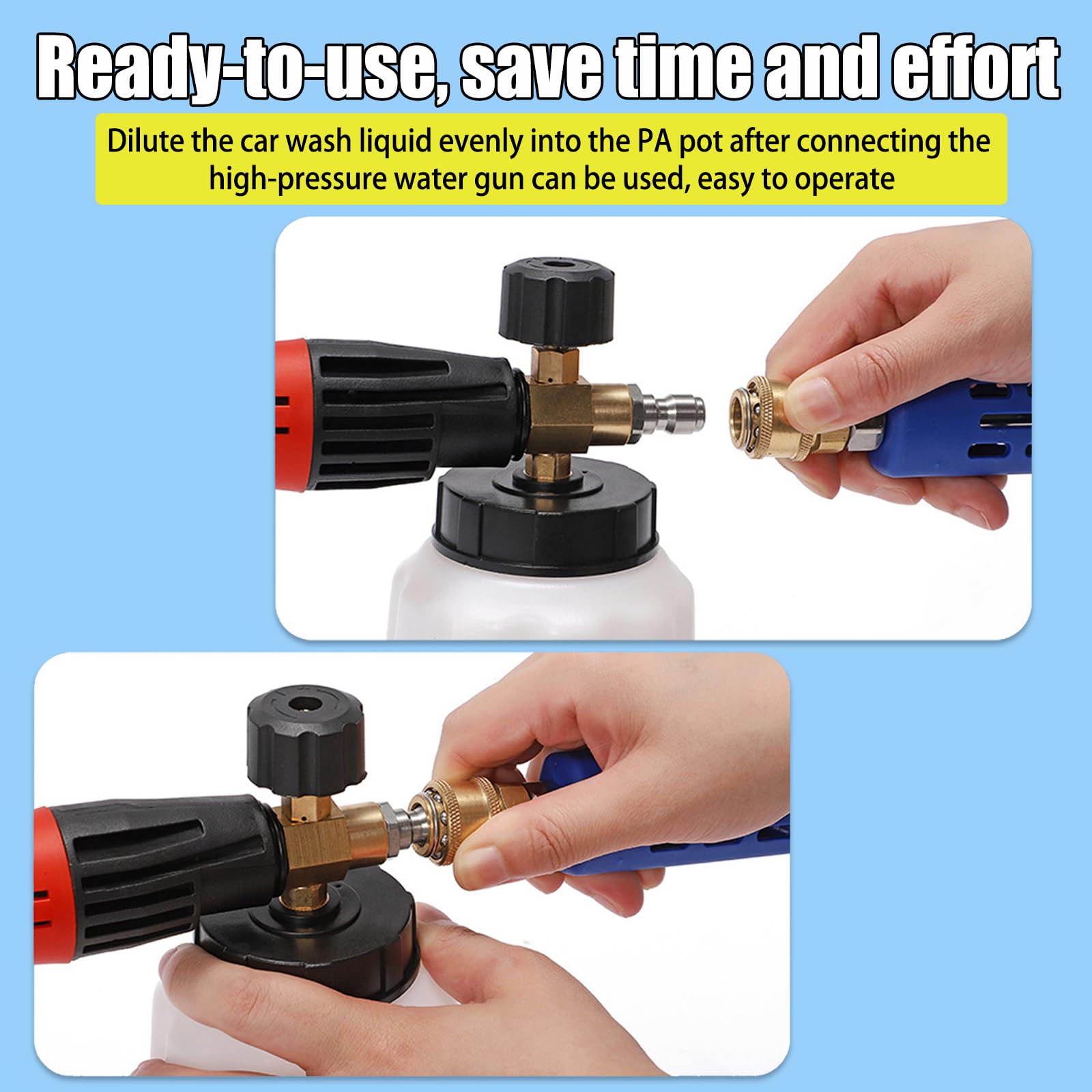 Ready-to-use, save time and effort

Dilute the car wash liquid evenly into the PA pot after connecting the high-pressure water gun can be used, easy to operate