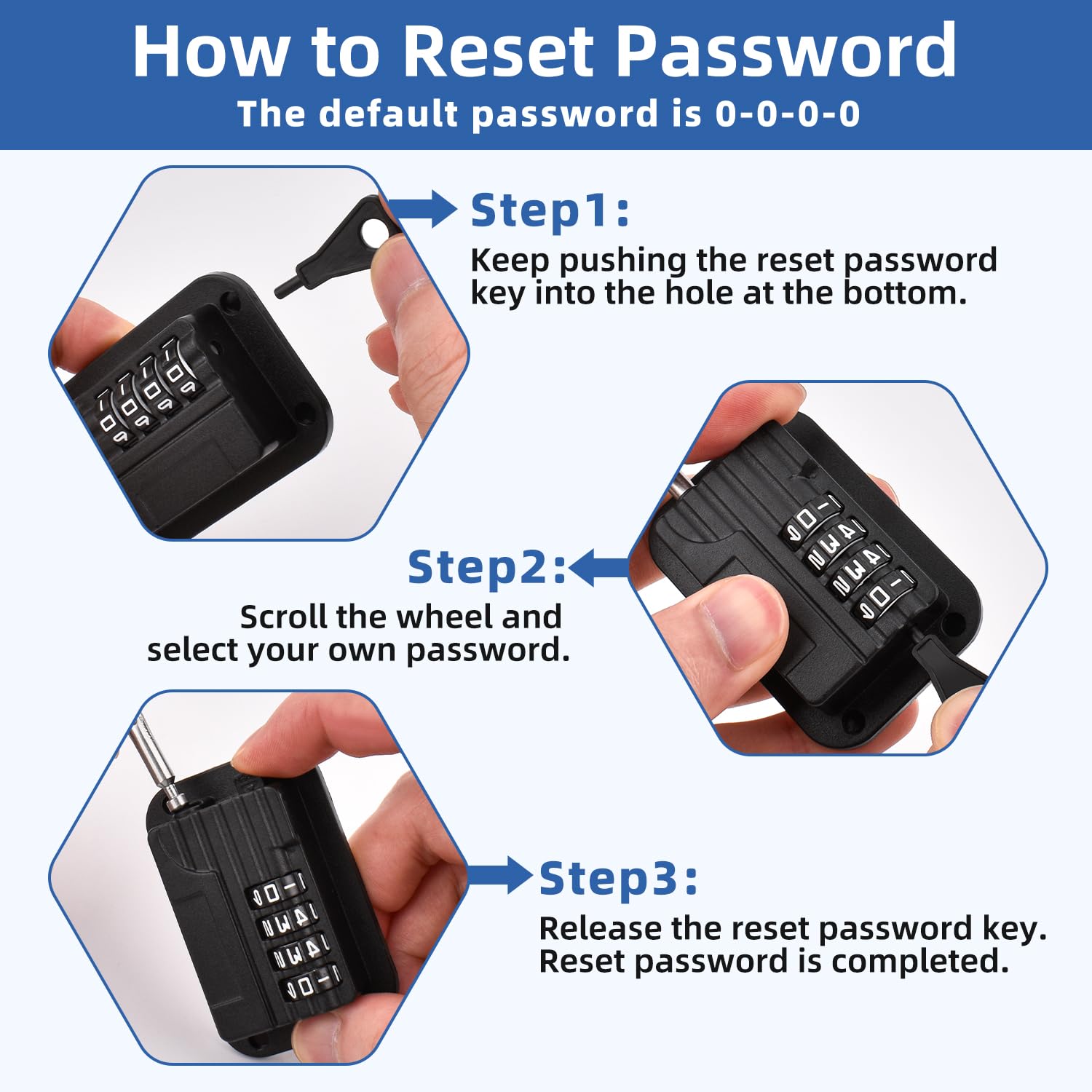 How to Reset Password
The default password is 0-0-0-0

Step1:
Keep pushing the reset password key into the hole at the bottom.

Step2:
Scroll the wheel and select your own password.

Step3:
Release the reset password key. Reset password is completed.