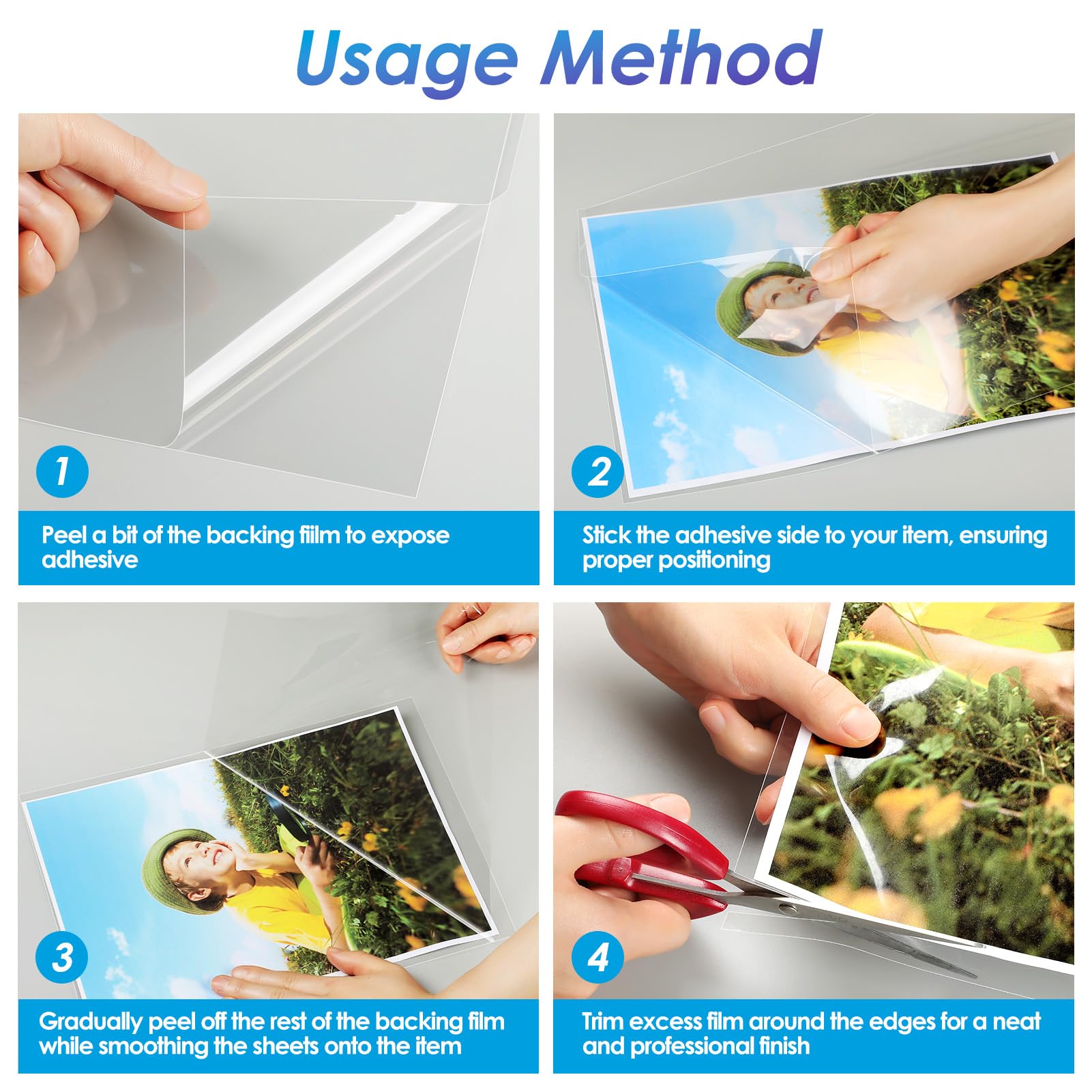 Usage Method

1

Peel a bit of the backing fiilm to expose adhesive

2

Stick the adhesive side to your item, ensuring proper positioning

3

Gradually peel off the rest of the backing film while smoothing the sheets onto the item

4

Trim excess film around the edges for a neat and professional finish