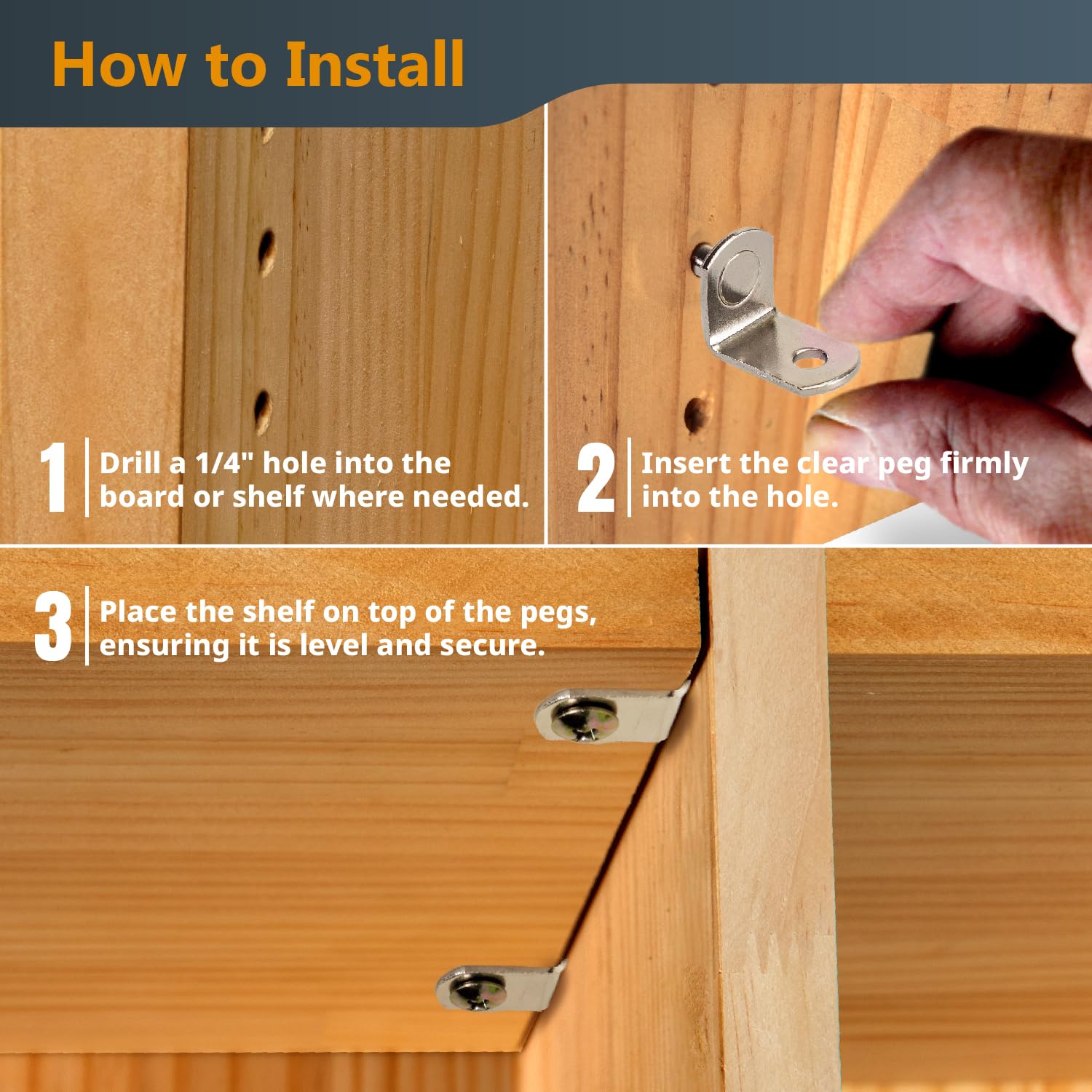 How to Install

1 Drill a 1/4" hole into the board or shelf where needed.

2 Insert the clear peg firmly into the hole.

3 Place the shelf on top of the pegs, ensuring it is level and secure.