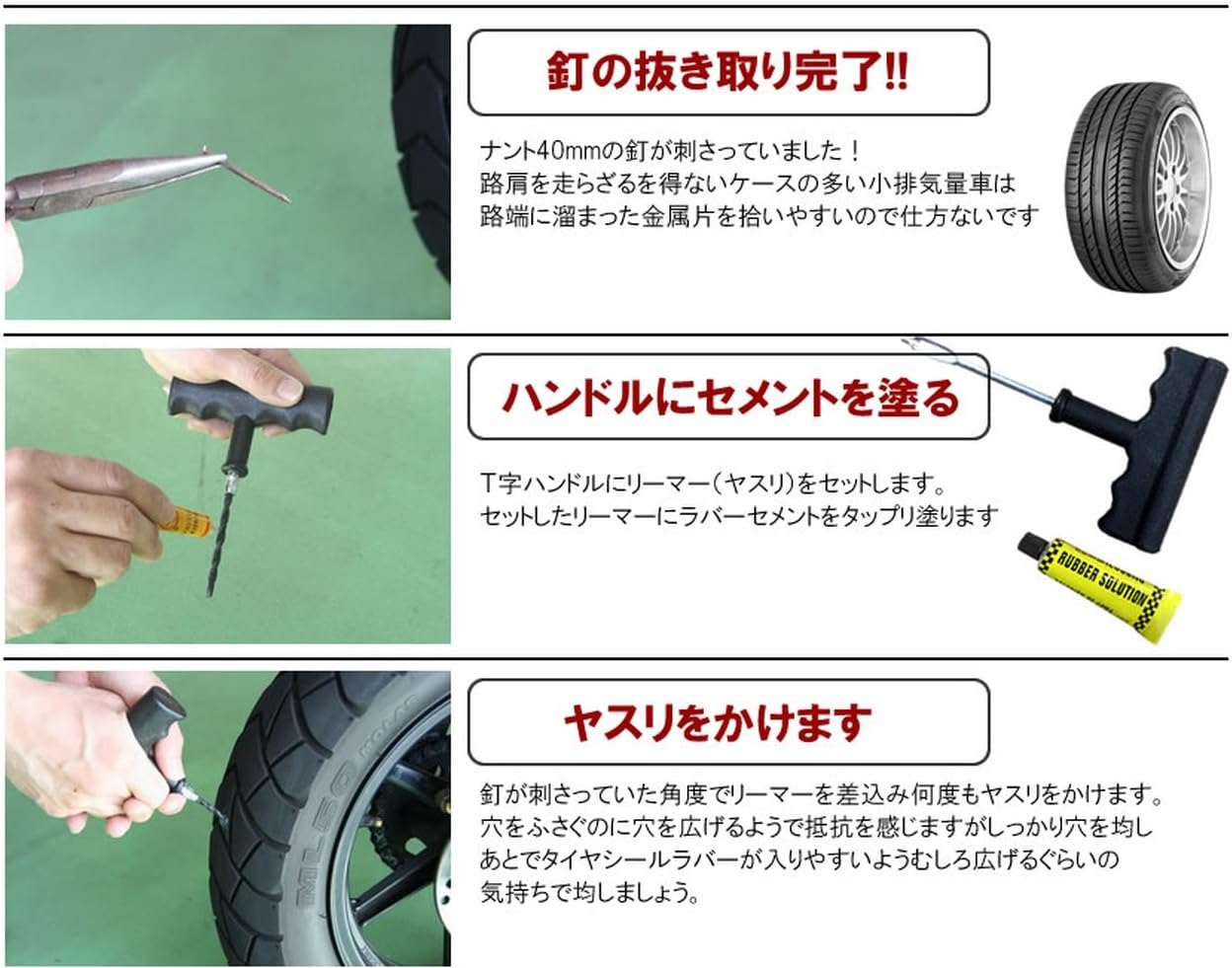 釘の抜き取り完了!!

ナント40mmの釘が刺さっていました！
路肩を走らざるを得ないケースの多い小排気量車は
路端に溜まった金属片を拾いやすいので仕方ないです

ハンドルにセメントを塗る

T字ハンドルにリーマー（ヤスリ）をセットします。
セットしたリーマーにラバーセメントをタップリ塗ります

RUBBER SOLUTION

ヤスリをかけます

釘が刺さっていた角度でリーマーを差込み何度もヤスリをかけます。
穴をふさぐのに穴を広げるようで抵抗を感じますがしっかり穴を均し
あとでタイヤシールラバーが入りやすいようむしろ広げるぐらいの
気持ちで均しましょう。

ML50