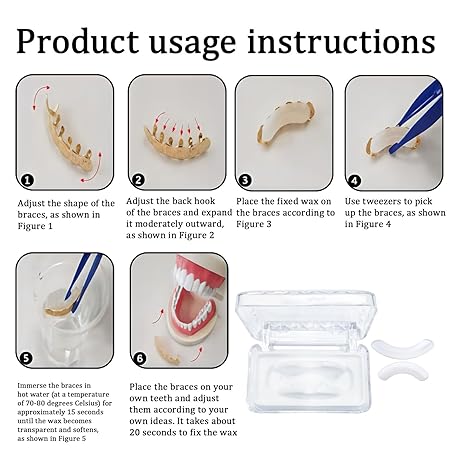 Product usage instructions

1

Adjust the shape of the braces, as shown in Figure 1

2

Adjust the back hook of the braces and expand it moderately outward, as shown in Figure 2

3

Place the fixed wax on the braces according to Figure 3

4

Use tweezers to pick up the braces, as shown in Figure 4

5

Immerse the braces in hot water (at a temperature of 70-80 degrees Celsius) for approximately 15 seconds until the wax becomes transparent and softens, as shown in Figure 5

6

Place the braces on your own teeth and adjust them according to your own ideas. It takes about 20 seconds to fix the wax