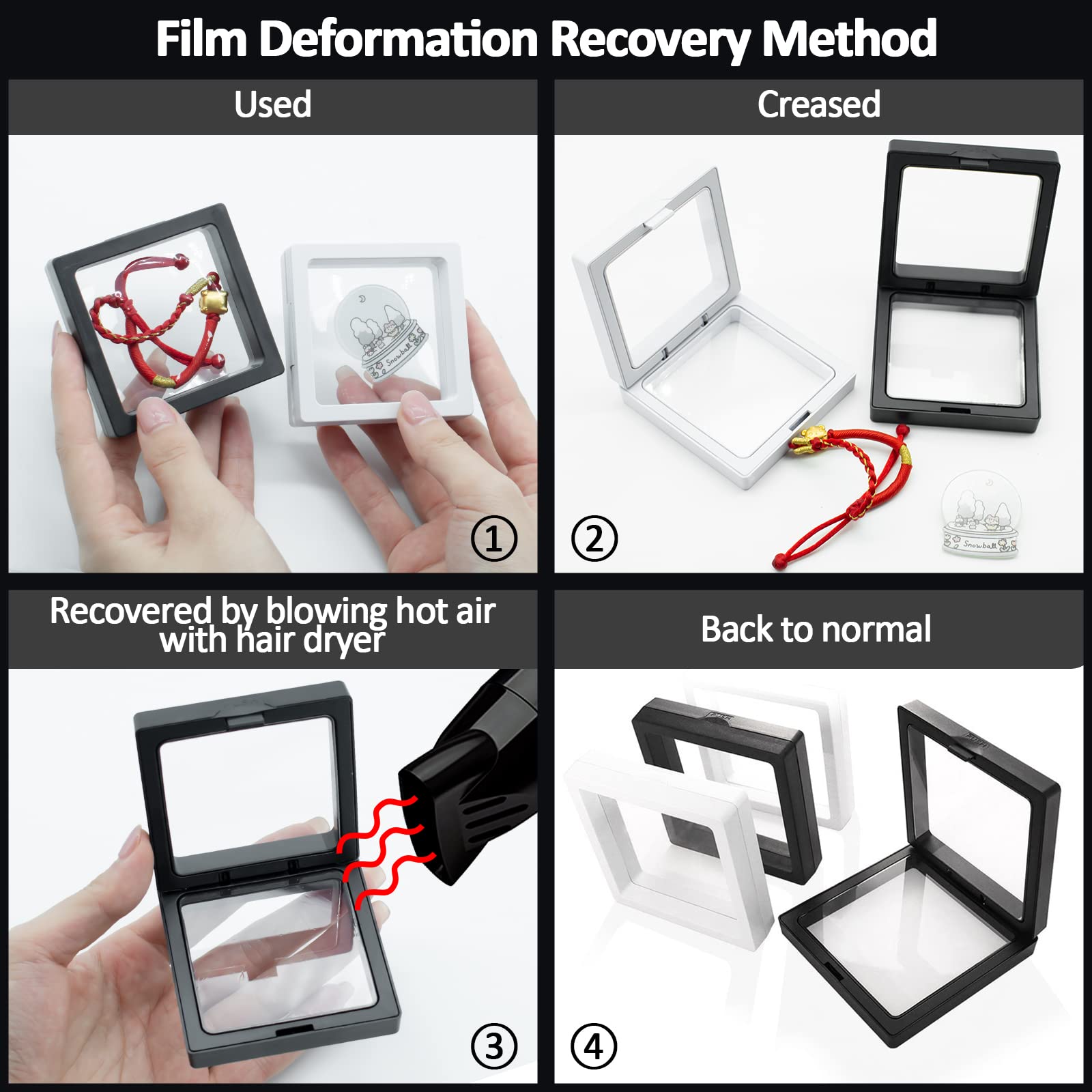 Film Deformation Recovery Method

Used

Snowball

①

Creased

②

Snowball

Recovered by blowing hot air with hair dryer

③

Back to normal

④