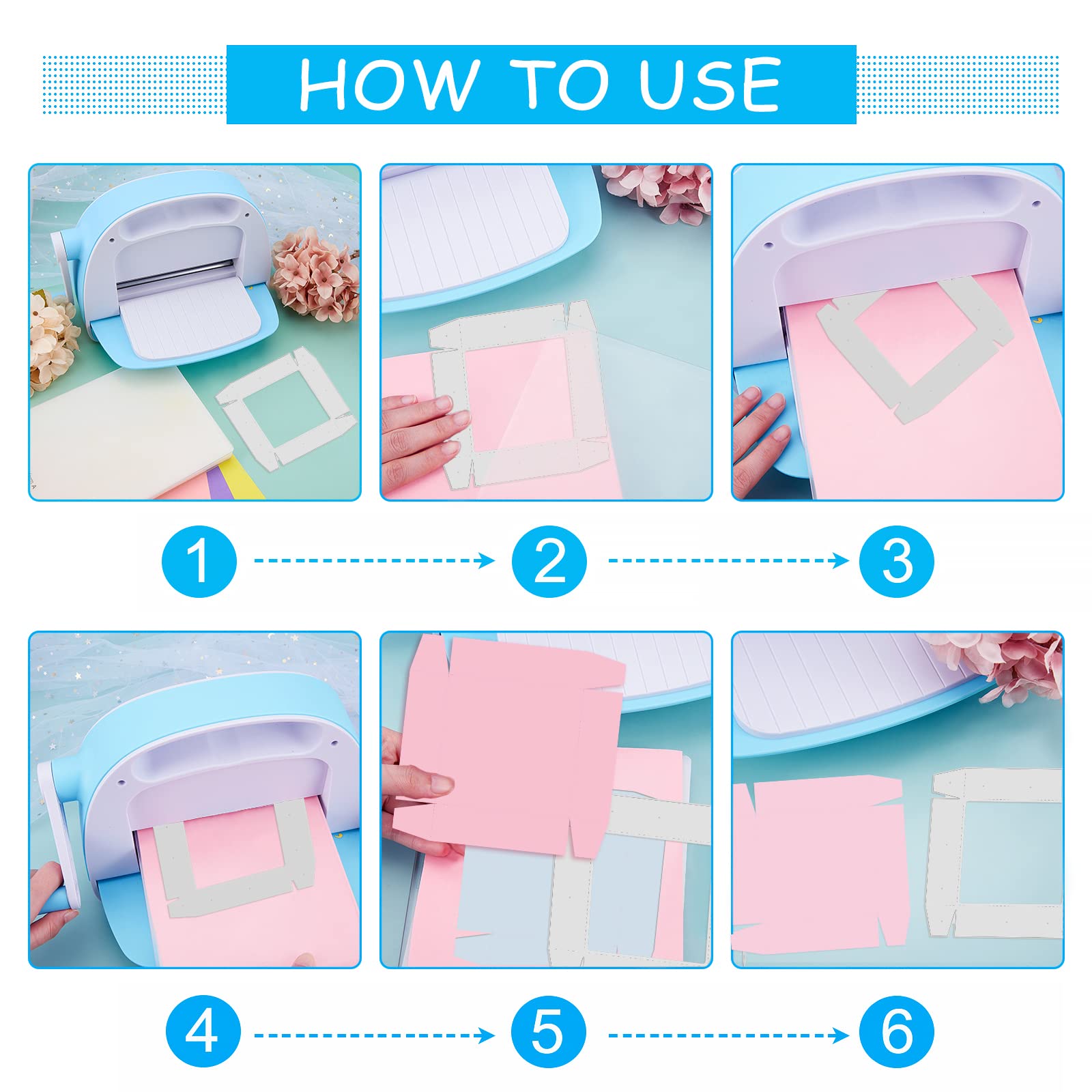 HOW TO USE

1

2

3

4

5

6