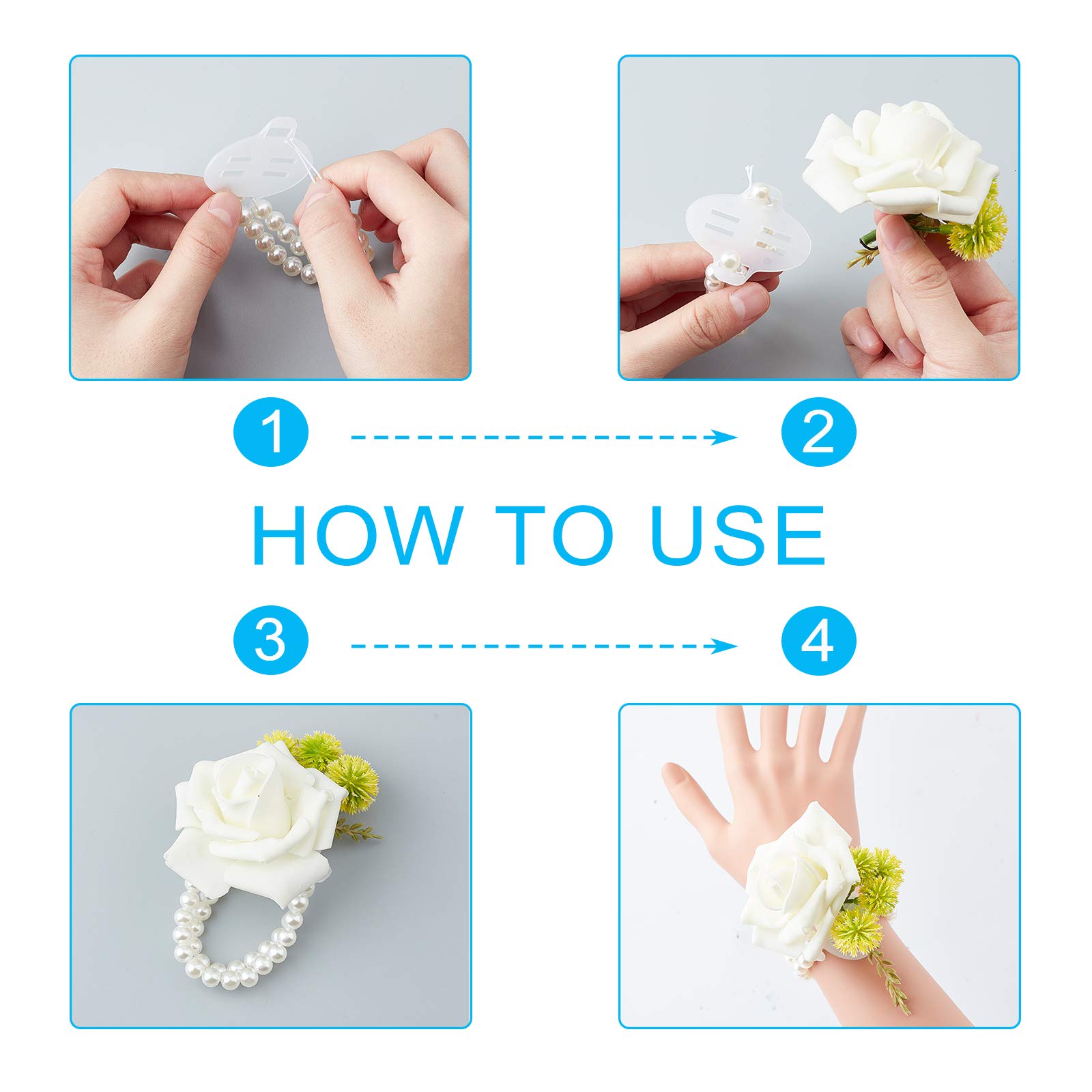 1
2
HOW TO USE
3
4