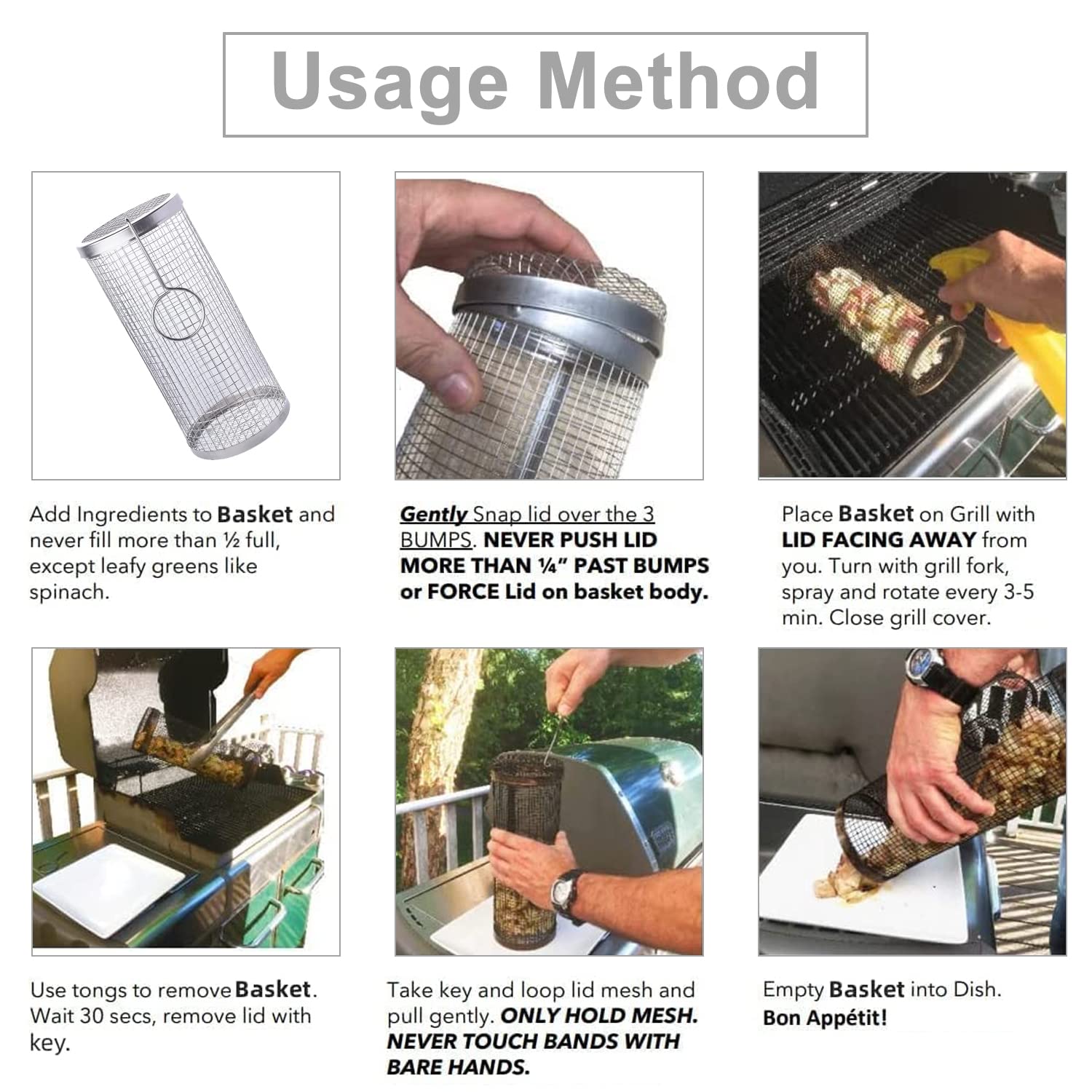 Usage Method

Add Ingredients to Basket and never fill more than ½ full, except leafy greens like spinach.

Gently Snap lid over the 3 BUMPS. NEVER PUSH LID MORE THAN ¼" PAST BUMPS or FORCE Lid on basket body.

Place Basket on Grill with LID FACING AWAY from you. Turn with grill fork, spray and rotate every 3-5 min. Close grill cover.

Use tongs to remove Basket. Wait 30 secs, remove lid with key.

Take key and loop lid mesh and pull gently. ONLY HOLD MESH. NEVER TOUCH BANDS WITH BARE HANDS.

Empty Basket into Dish.
Bon Appétit!