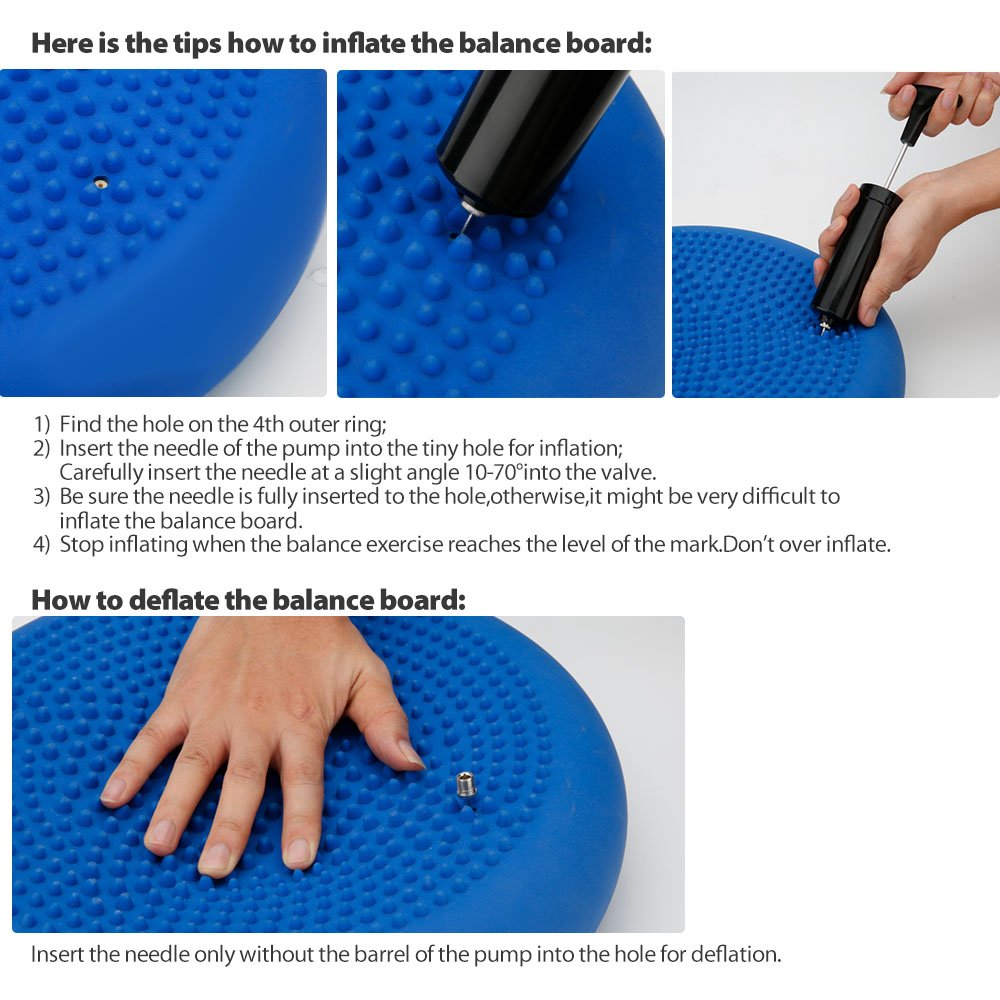 Here is the tips how to inflate the balance board:

1) Find the hole on the 4th outer ring;
2) Insert the needle of the pump into the tiny hole for inflation; Carefully insert the needle at a slight angle 10-70°into the valve.
3) Be sure the needle is fully inserted to the hole,otherwise,it might be very difficult to inflate the balance board.
4) Stop inflating when the balance exercise reaches the level of the mark.Don't over inflate.

How to deflate the balance board:

Insert the needle only without the barrel of the pump into the hole for deflation.