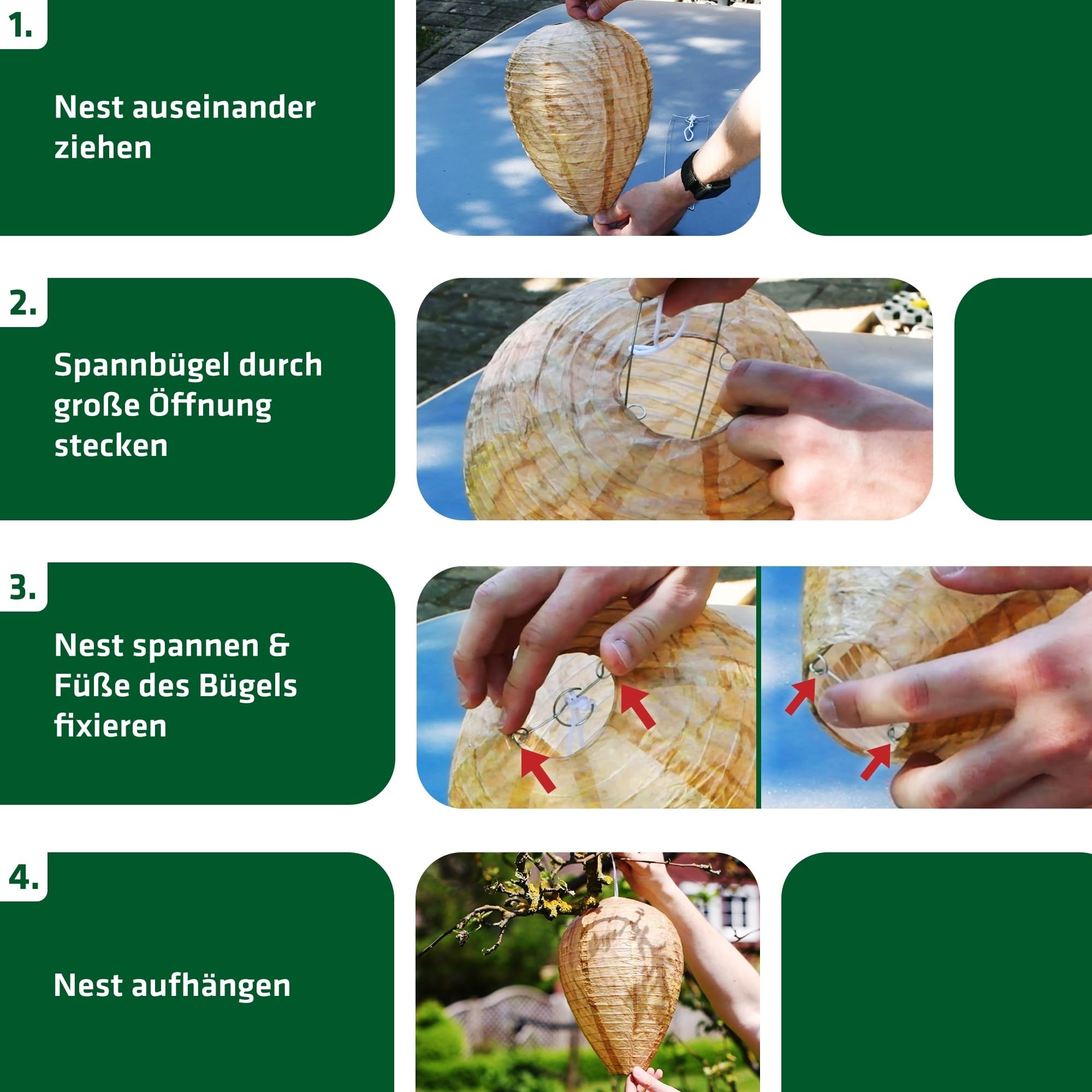 1.

Nest auseinander ziehen

2.

Spannbügel durch große Öffnung stecken

3.

Nest spannen & Füße des Bügels fixieren

4.

Nest aufhängen