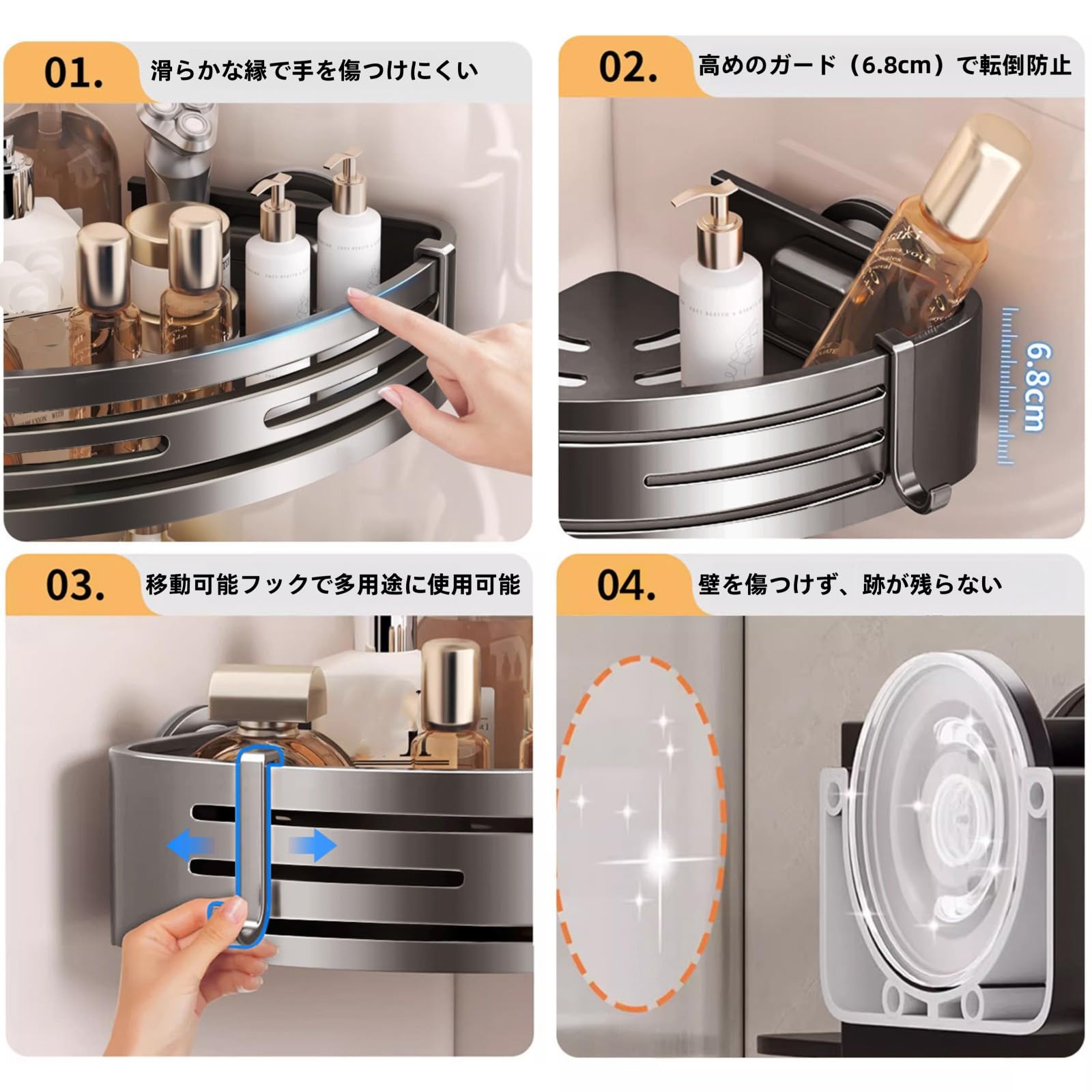 01. 滑らかな縁で手を傷つけにくい

02. 高めのガード（6.8cm）で転倒防止

6.8cm

03. 移動可能フックで多用途に使用可能

04. 壁を傷つけず、跡が残らない