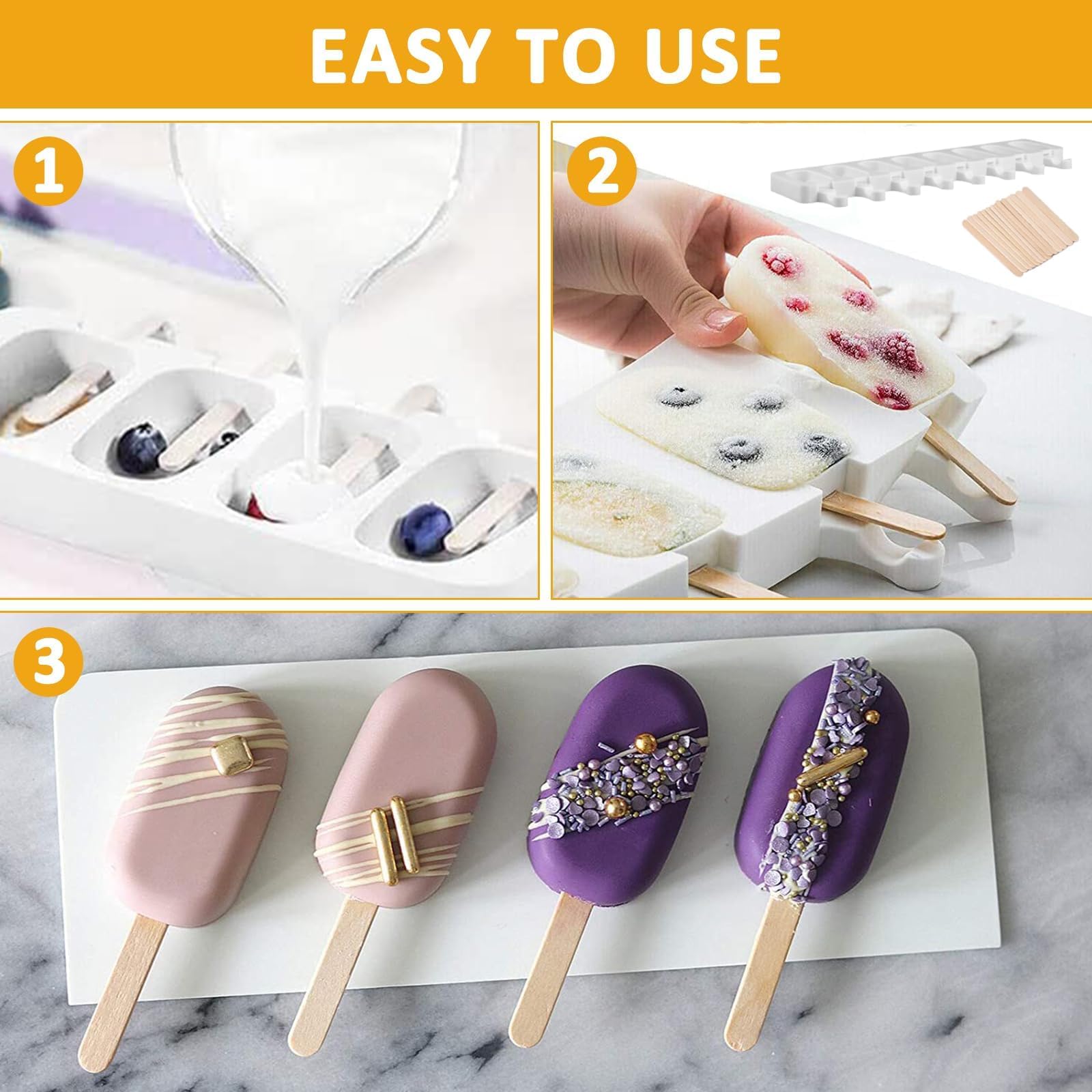 EASY TO USE

1

2

3