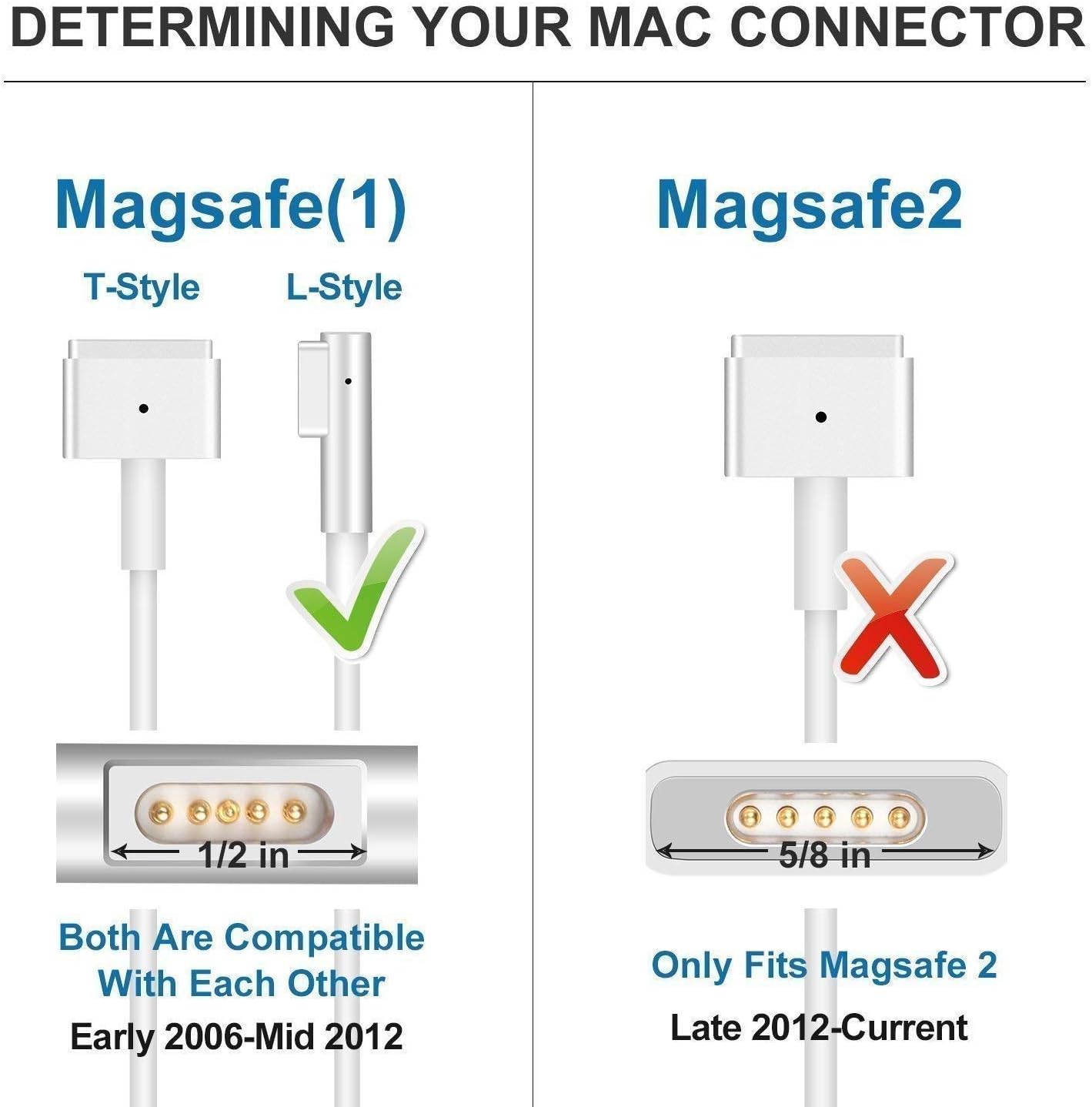 DETERMINING YOUR MAC CONNECTOR

Magsafe(1)

T-Style L-Style

1/2 in

Both Are Compatible With Each Other

Early 2006-Mid 2012

Magsafe2

5/8 in

Only Fits Magsafe 2

Late 2012-Current