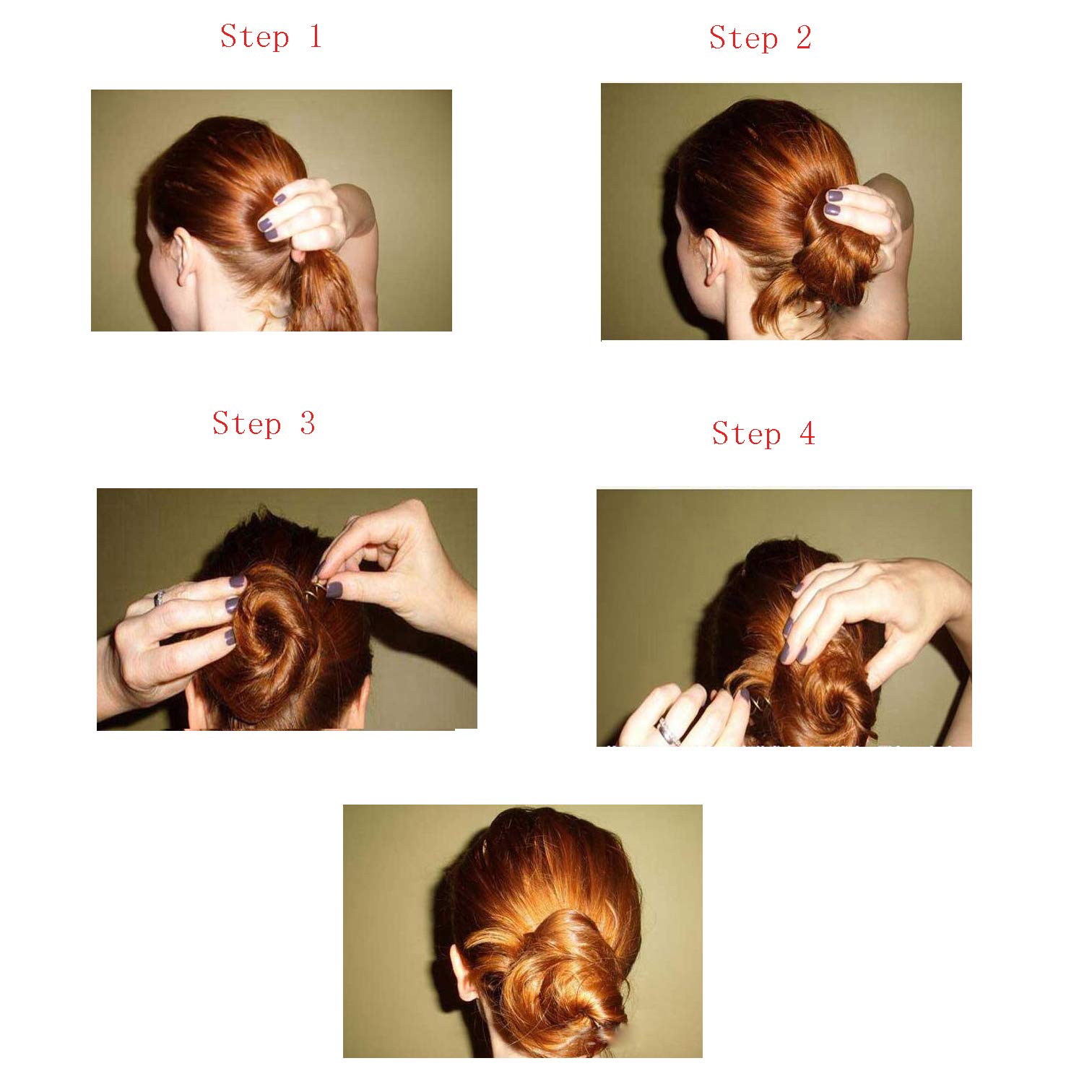 Step 1

Step 2

Step 3

Step 4