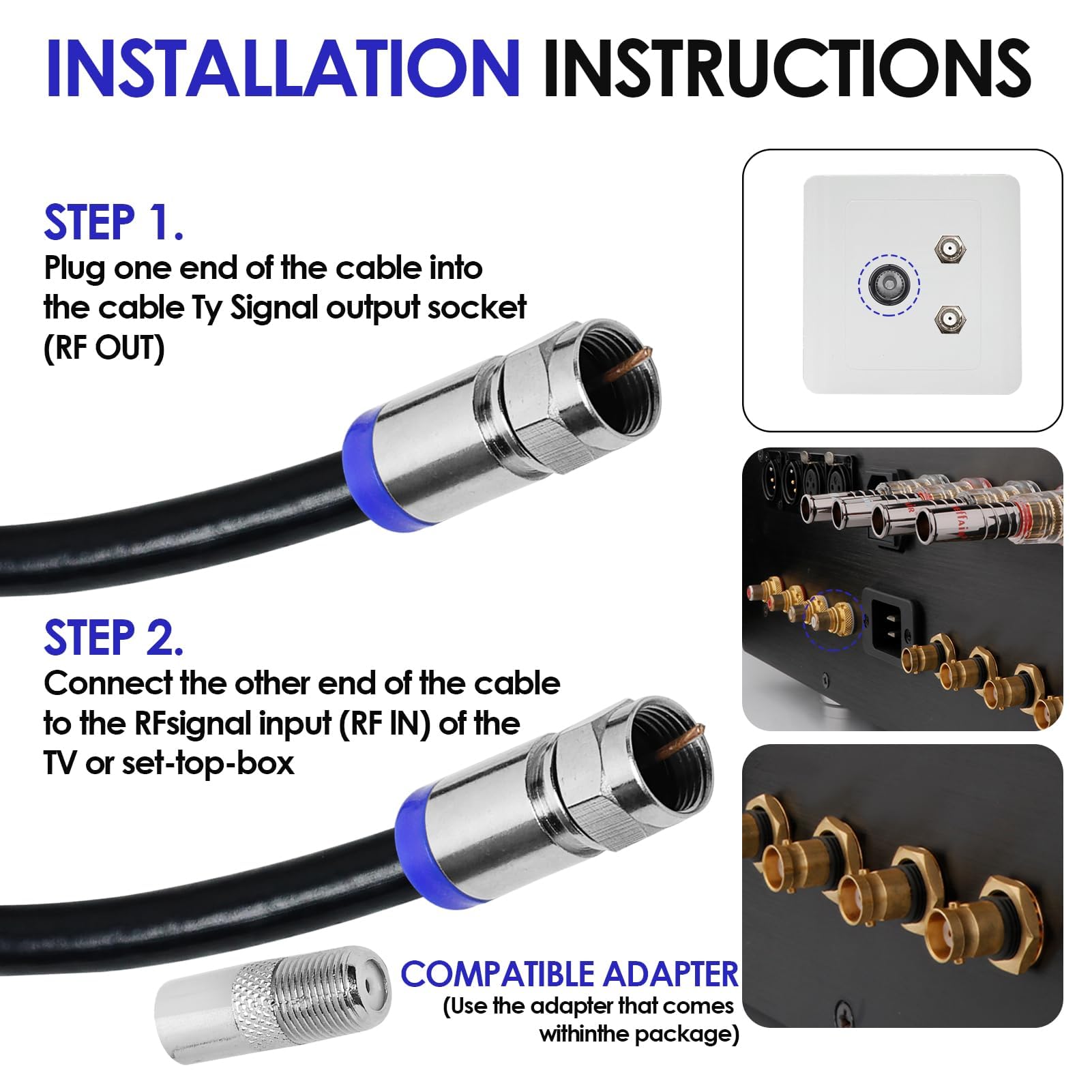 INSTALLATION INSTRUCTIONS

STEP 1.
Plug one end of the cable into the cable Ty Signal output socket (RF OUT)

STEP 2.
Connect the other end of the cable to the RFsignal input (RF IN) of the TV or set-top-box

COMPATIBLE ADAPTER
(Use the adapter that comes withinthe package)