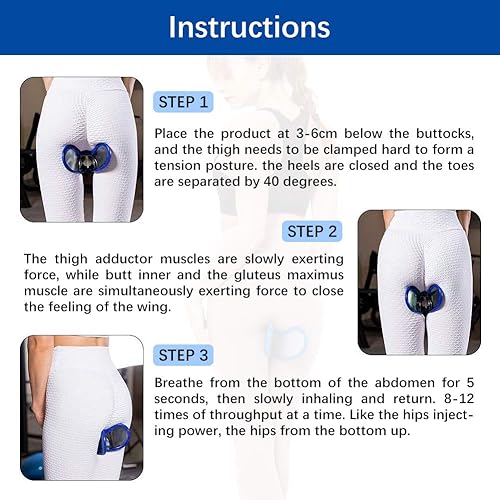 Instructions

STEP 1

Place the product at 3-6cm below the buttocks, and the thigh needs to be clamped hard to form a tension posture. the heels are closed and the toes are separated by 40 degrees.

STEP 2

The thigh adductor muscles are slowly exerting force, while butt inner and the gluteus maximus muscle are simultaneously exerting force to close the feeling of the wing.

STEP 3

Breathe from the bottom of the abdomen for 5 seconds, then slowly inhaling and return. 8-12 times of throughput at a time. Like the hips injecting power, the hips from the bottom up.