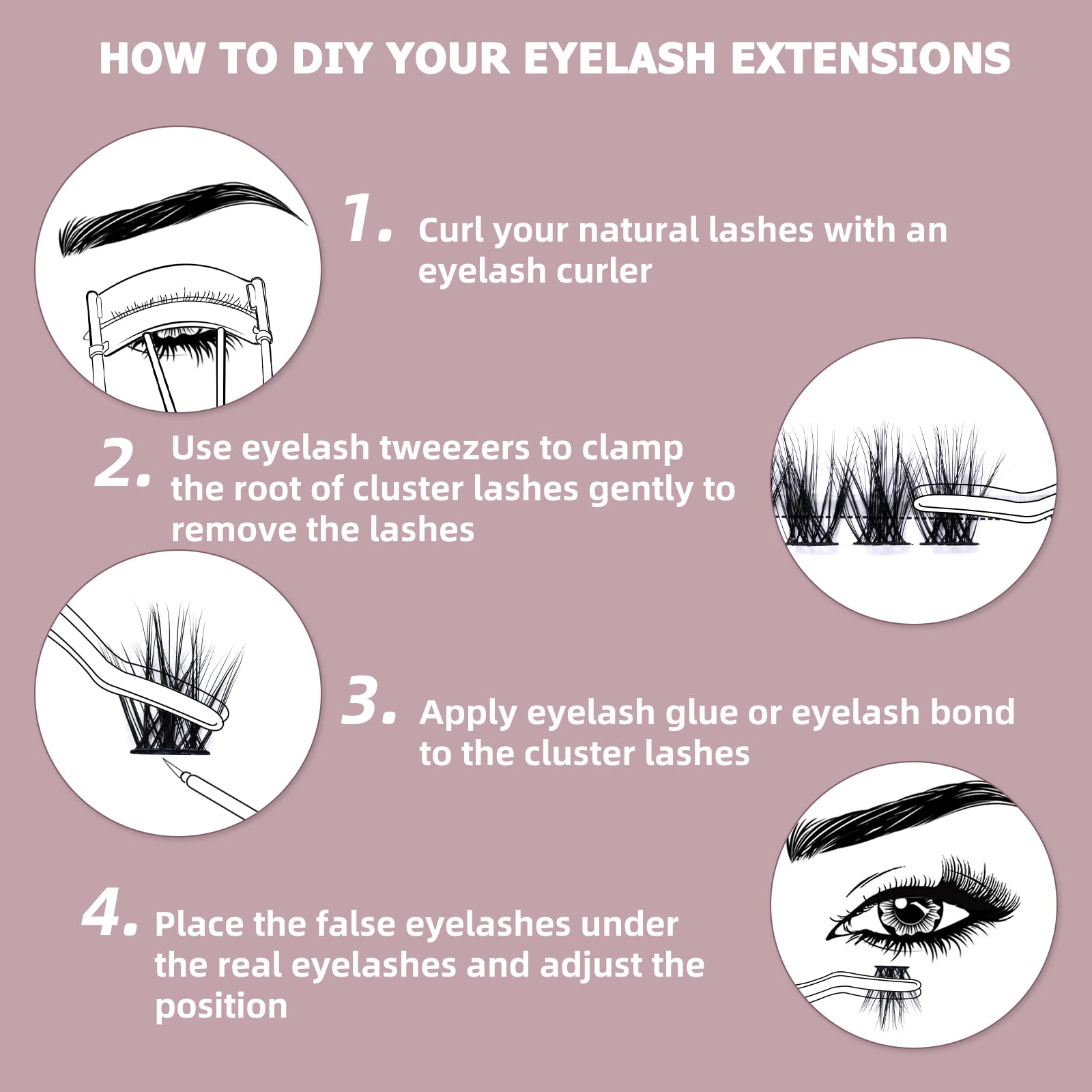 HOW TO DIY YOUR EYELASH EXTENSIONS

1. Curl your natural lashes with an eyelash curler

2. Use eyelash tweezers to clamp the root of cluster lashes gently to remove the lashes

3. Apply eyelash glue or eyelash bond to the cluster lashes

4. Place the false eyelashes under the real eyelashes and adjust the position