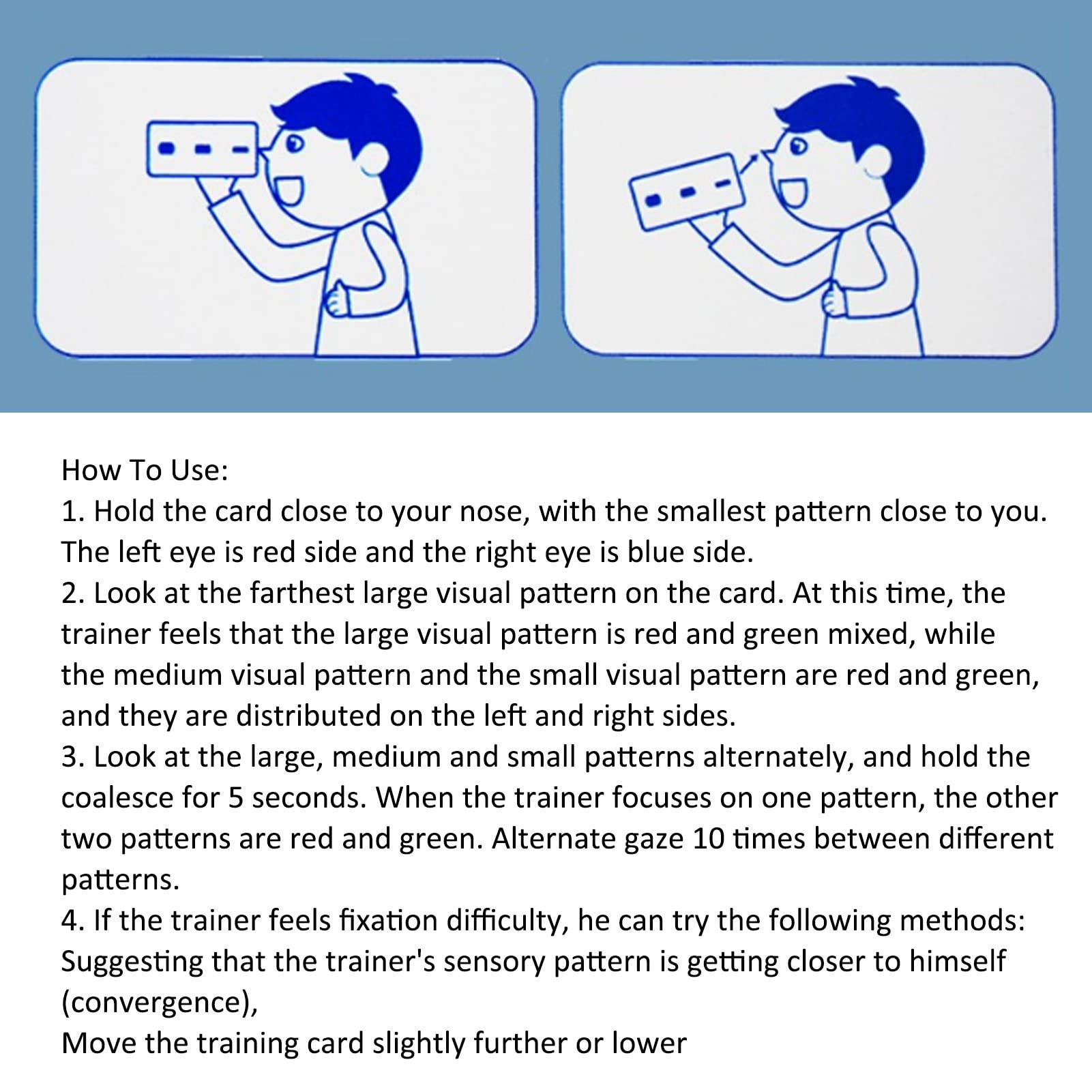 How To Use:
1. Hold the card close to your nose, with the smallest pattern close to you. The left eye is red side and the right eye is blue side.
2. Look at the farthest large visual pattern on the card. At this time, the trainer feels that the large visual pattern is red and green mixed, while the medium visual pattern and the small visual pattern are red and green, and they are distributed on the left and right sides.
3. Look at the large, medium and small patterns alternately, and hold the coalesce for 5 seconds. When the trainer focuses on one pattern, the other two patterns are red and green. Alternate gaze 10 times between different patterns.
4. If the trainer feels fixation difficulty, he can try the following methods: Suggesting that the trainer's sensory pattern is getting closer to himself (convergence),
Move the training card slightly further or lower