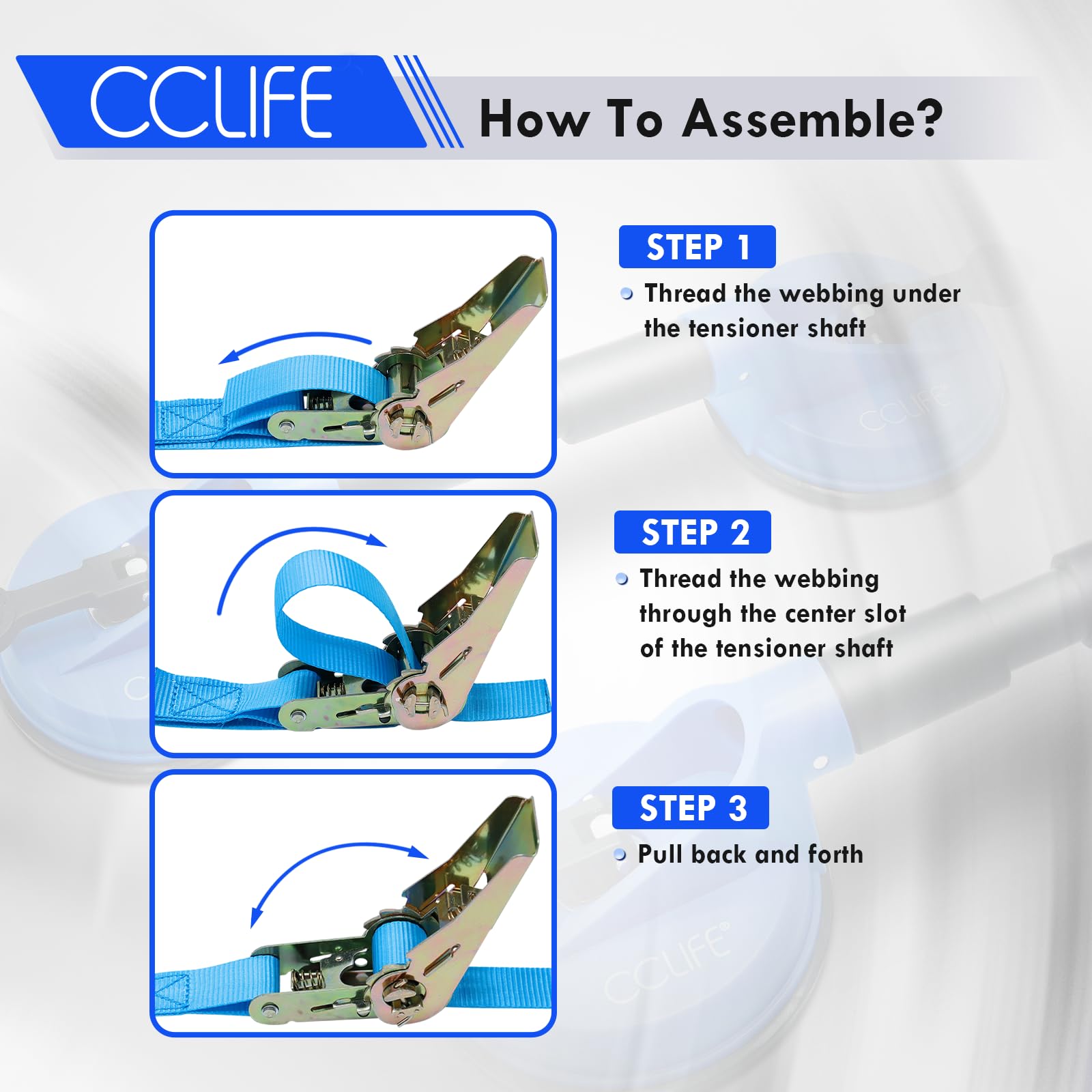 CCLIFE

How To Assemble?

STEP 1

Thread the webbing under the tensioner shaft

STEP 2

Thread the webbing through the center slot of the tensioner shaft

STEP 3

Pull back and forth

CCLIFE

CCLIFE